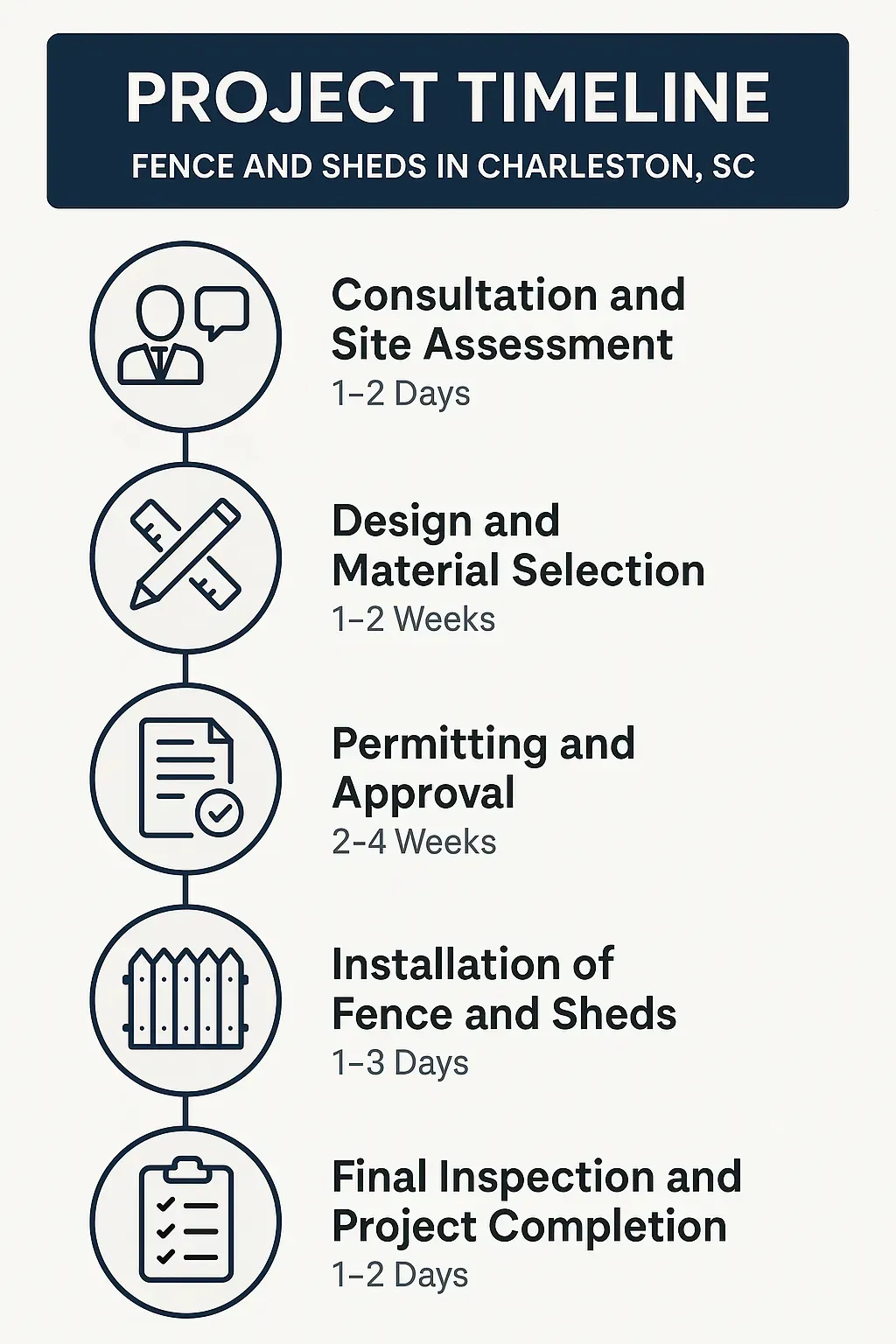 PROJECT TIMELINE
FENCE AND SHEDS IN CHARLESTON, SC

Consultation and Site Assessment
1–2 Days

Design and Material Selection
1–2 Weeks

Permitting and Approval
2–4 Weeks

Installation of Fence and Sheds
1–3 Days

Final Inspection and Project Completion
1–2 Days