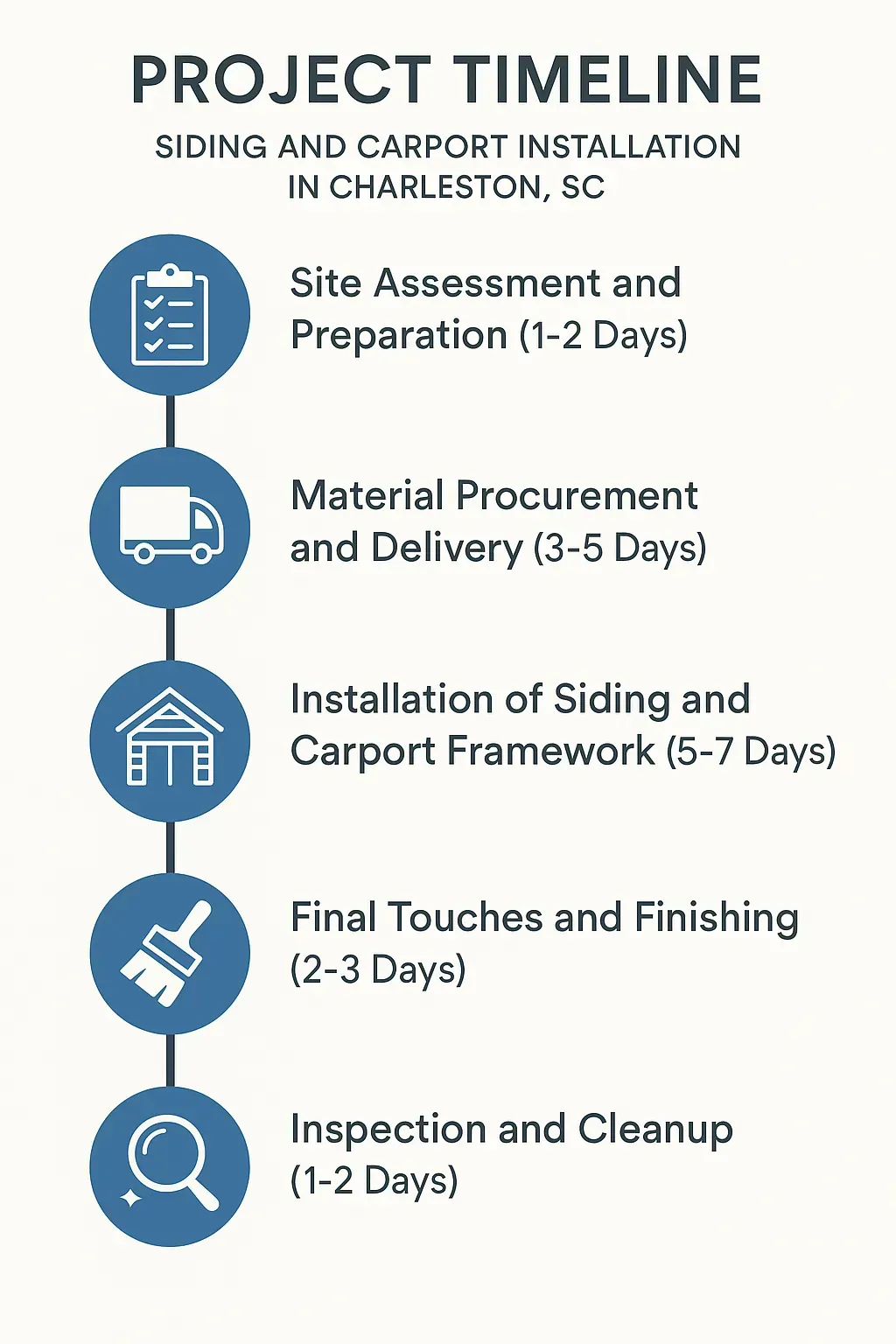 PROJECT TIMELINE

SIDING AND CARPORT INSTALLATION IN CHARLESTON, SC

Site Assessment and Preparation (1-2 Days)

Material Procurement and Delivery (3-5 Days)

Installation of Siding and Carport Framework (5-7 Days)

Final Touches and Finishing (2-3 Days)

Inspection and Cleanup (1-2 Days)