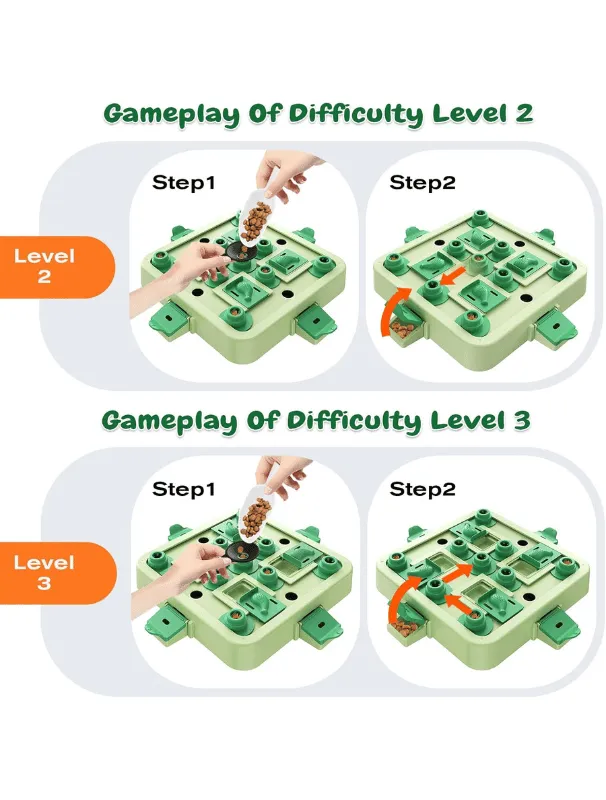 Gameplay Of Difficulty Level 2

Level 2

Step1

Step2

Gameplay Of Difficulty Level 3

Level 3

Step1

Step2