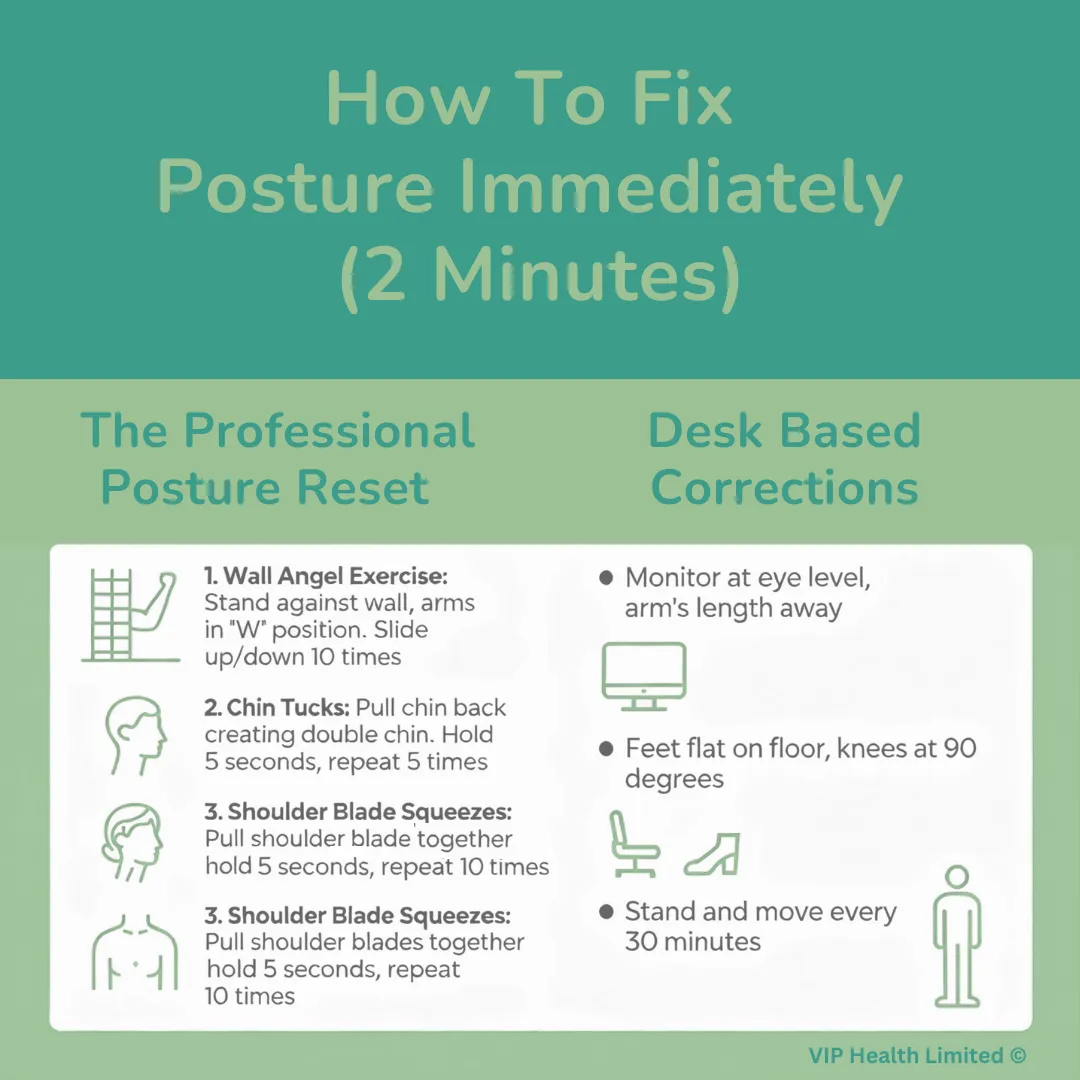 How To Fix
Posture Immediately
(2 Minutes)

The Professional Posture Reset

1. Wall Angel Exercise: Stand against wall, arms in "W" position. Slide up/down 10 times

2. Chin Tucks: Pull chin back creating double chin. Hold 5 seconds, repeat 5 times

3. Shoulder Blade Squeezes: Pull shoulder blade together hold 5 seconds, repeat 10 times

3. Shoulder Blade Squeezes: Pull shoulder blades together hold 5 seconds, repeat 10 times

Desk Based Corrections

● Monitor at eye level, arm's length away

● Feet flat on floor, knees at 90 degrees

● Stand and move every 30 minutes

VIP Health Limited ©