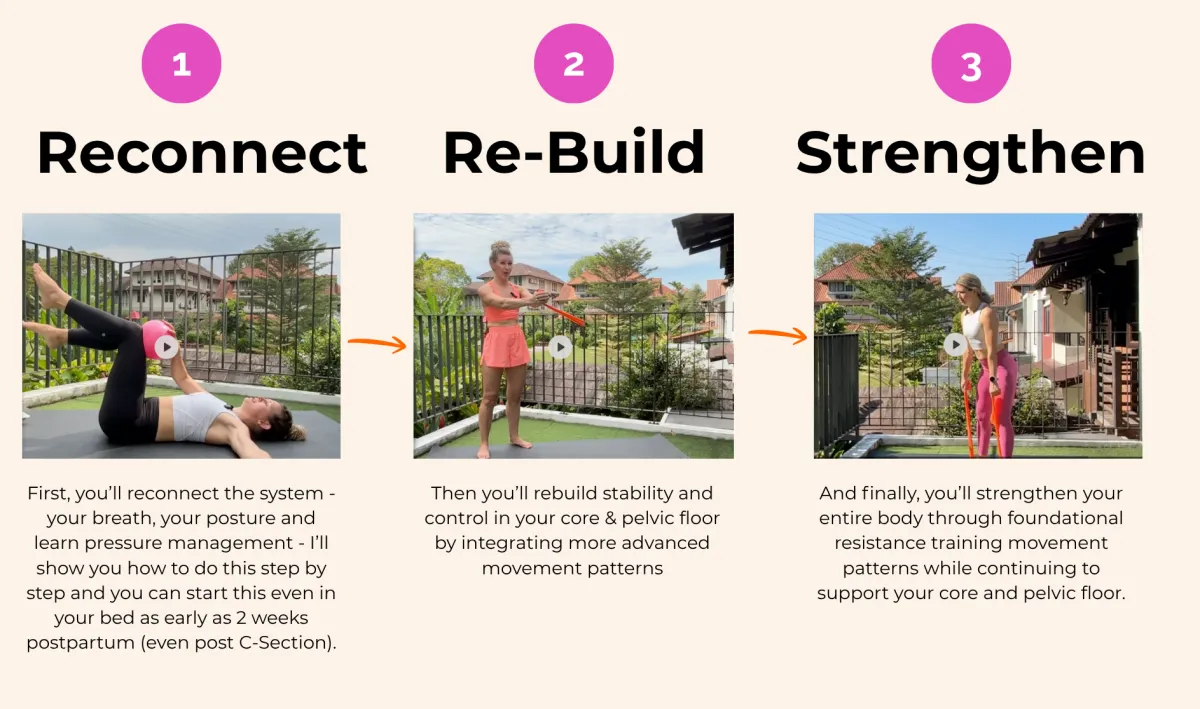 1

Reconnect

First, you'll reconnect the system - your breath, your posture and learn pressure management - I'll show you how to do this step by step and you can start this even in your bed as early as 2 weeks postpartum (even post C-Section).

2

Re-Build

Then you'll rebuild stability and control in your core & pelvic floor by integrating more advanced movement patterns

3

Strengthen

And finally, you'll strengthen your entire body through foundational resistance training movement patterns while continuing to support your core and pelvic floor.