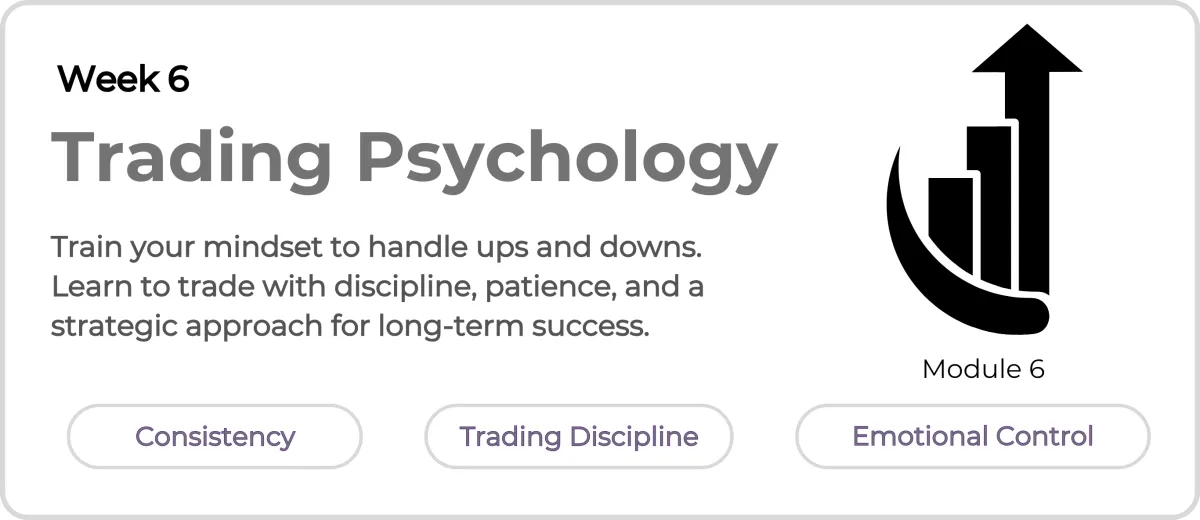 Week 6

Trading Psychology

Train your mindset to handle ups and downs. Learn to trade with discipline, patience, and a strategic approach for long-term success.

Module 6

Consistency

Trading Discipline

Emotional Control