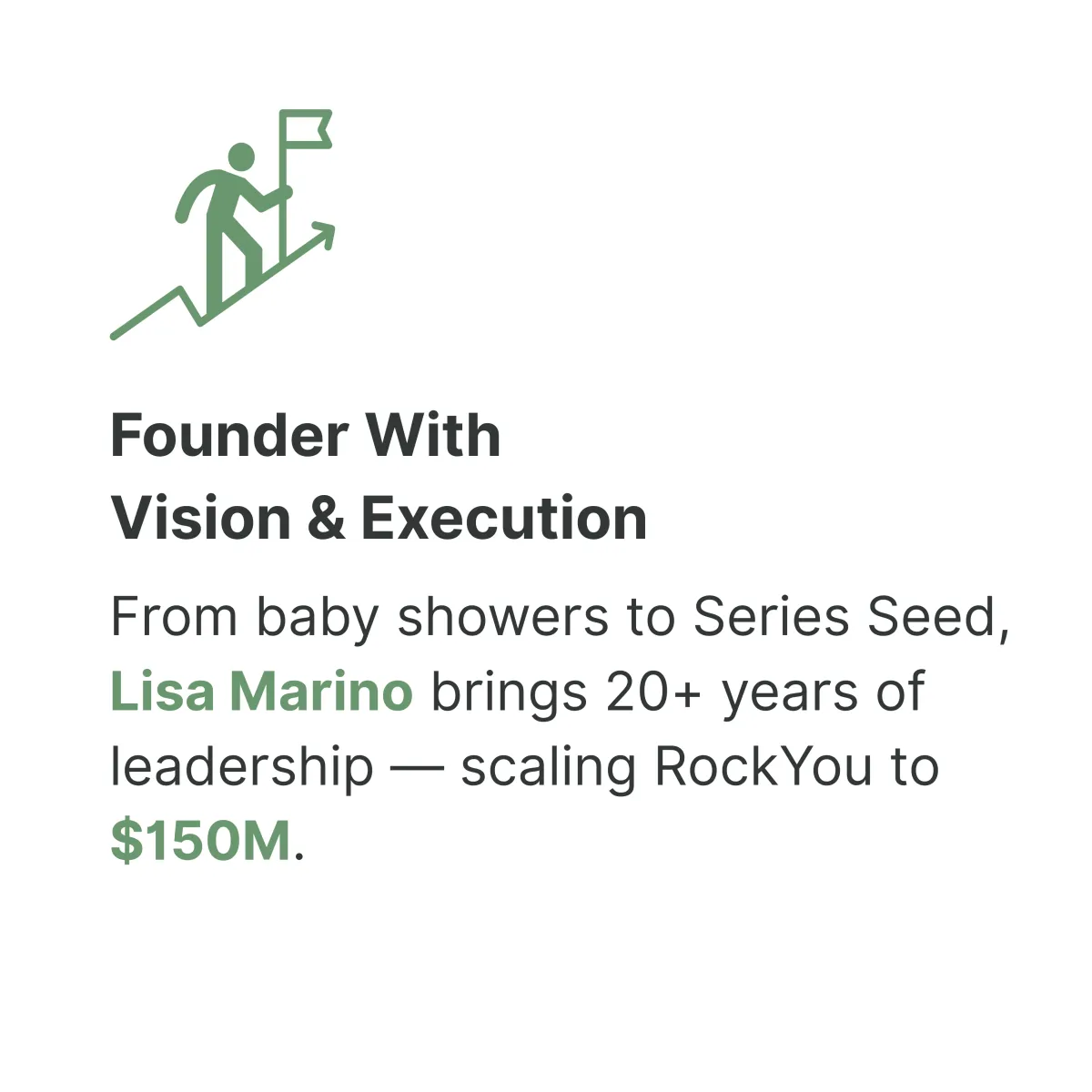 Founder With
Vision & Execution

From baby showers to Series Seed, Lisa Marino brings 20+ years of leadership — scaling RockYou to $150M.