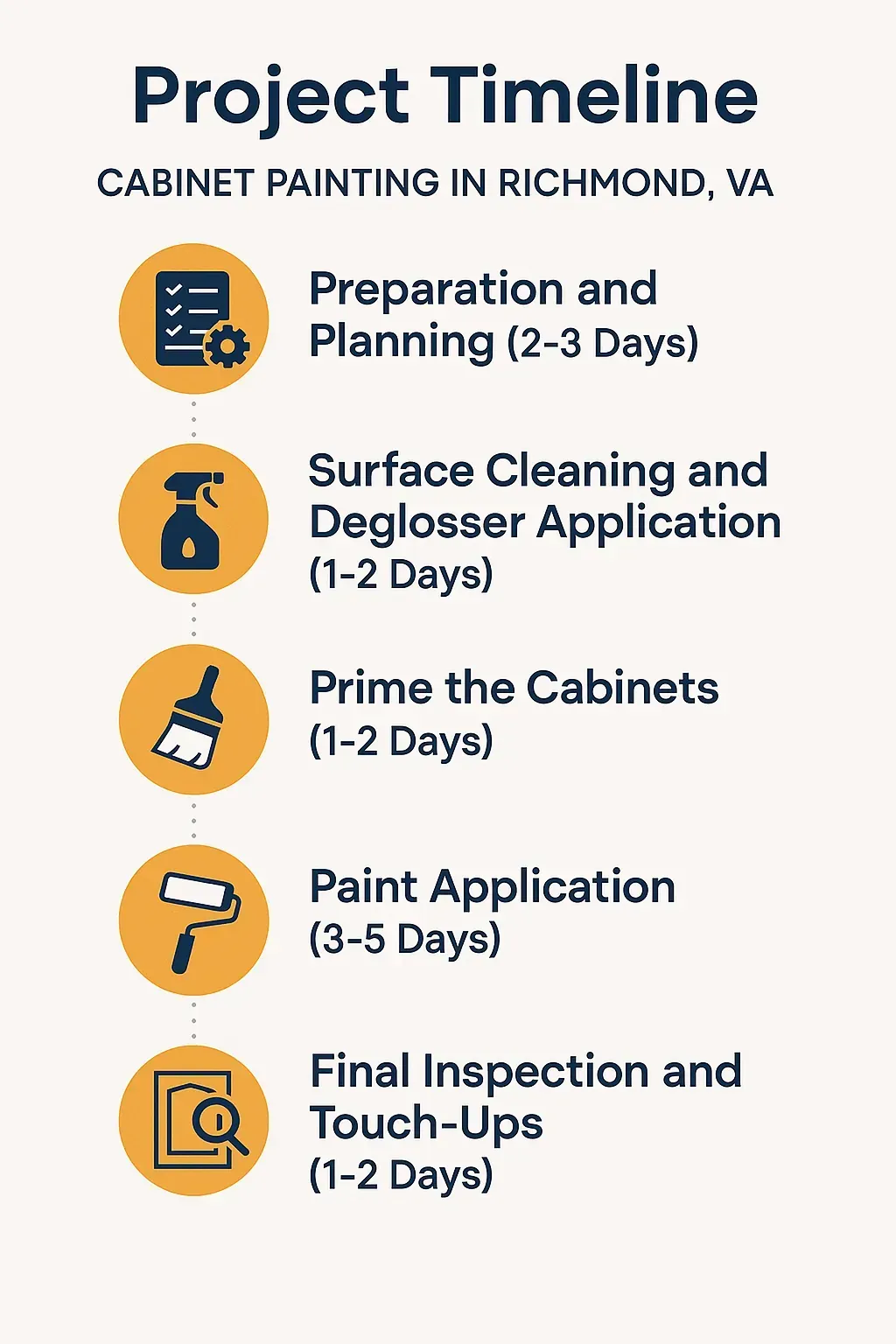 Project Timeline

CABINET PAINTING IN RICHMOND, VA

Preparation and Planning (2-3 Days)

Surface Cleaning and Deglosser Application (1-2 Days)

Prime the Cabinets (1-2 Days)

Paint Application (3-5 Days)

Final Inspection and Touch-Ups (1-2 Days)