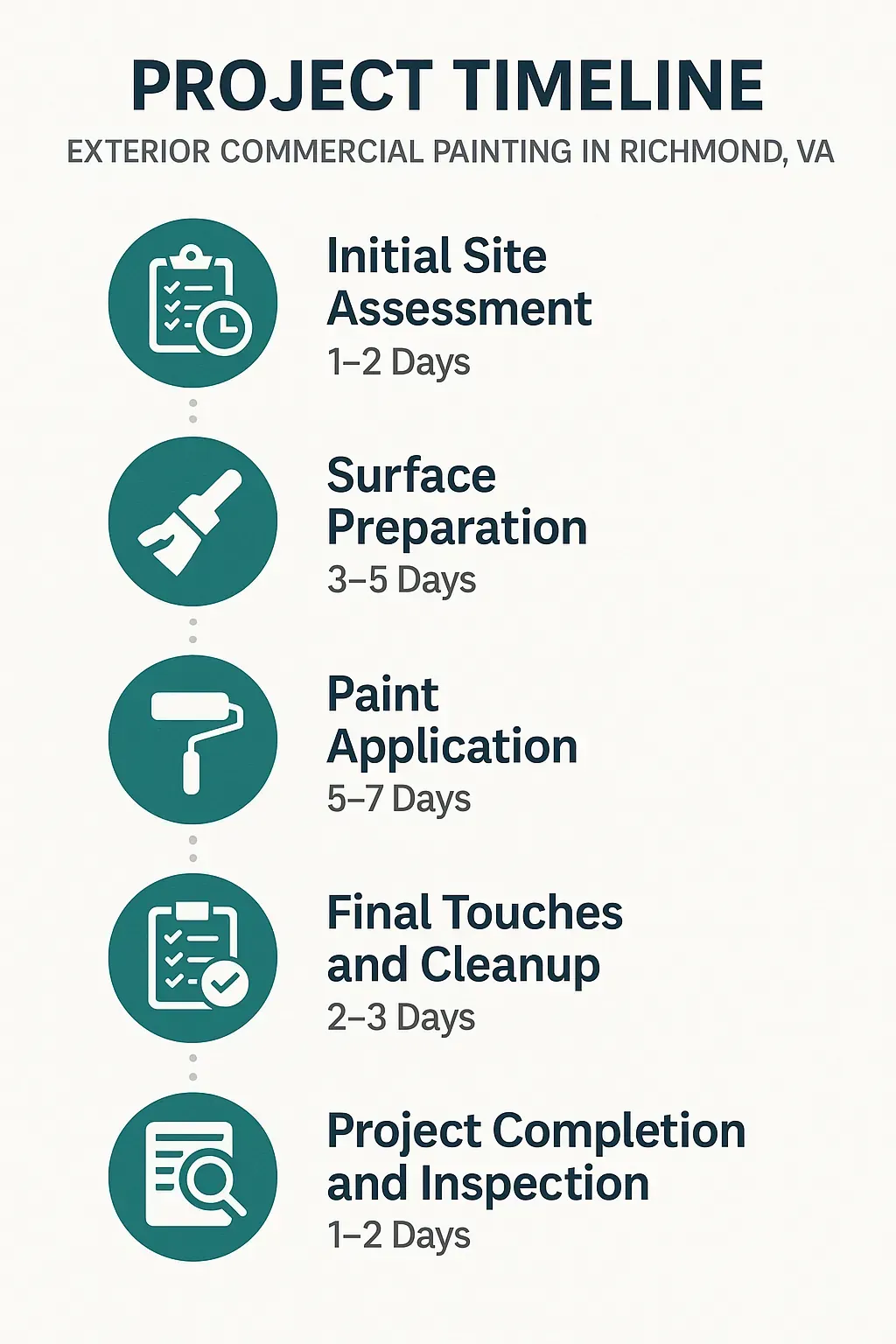 PROJECT TIMELINE

EXTERIOR COMMERCIAL PAINTING IN RICHMOND, VA

Initial Site Assessment
1–2 Days

Surface Preparation
3–5 Days

Paint Application
5–7 Days

Final Touches and Cleanup
2–3 Days

Project Completion and Inspection
1–2 Days