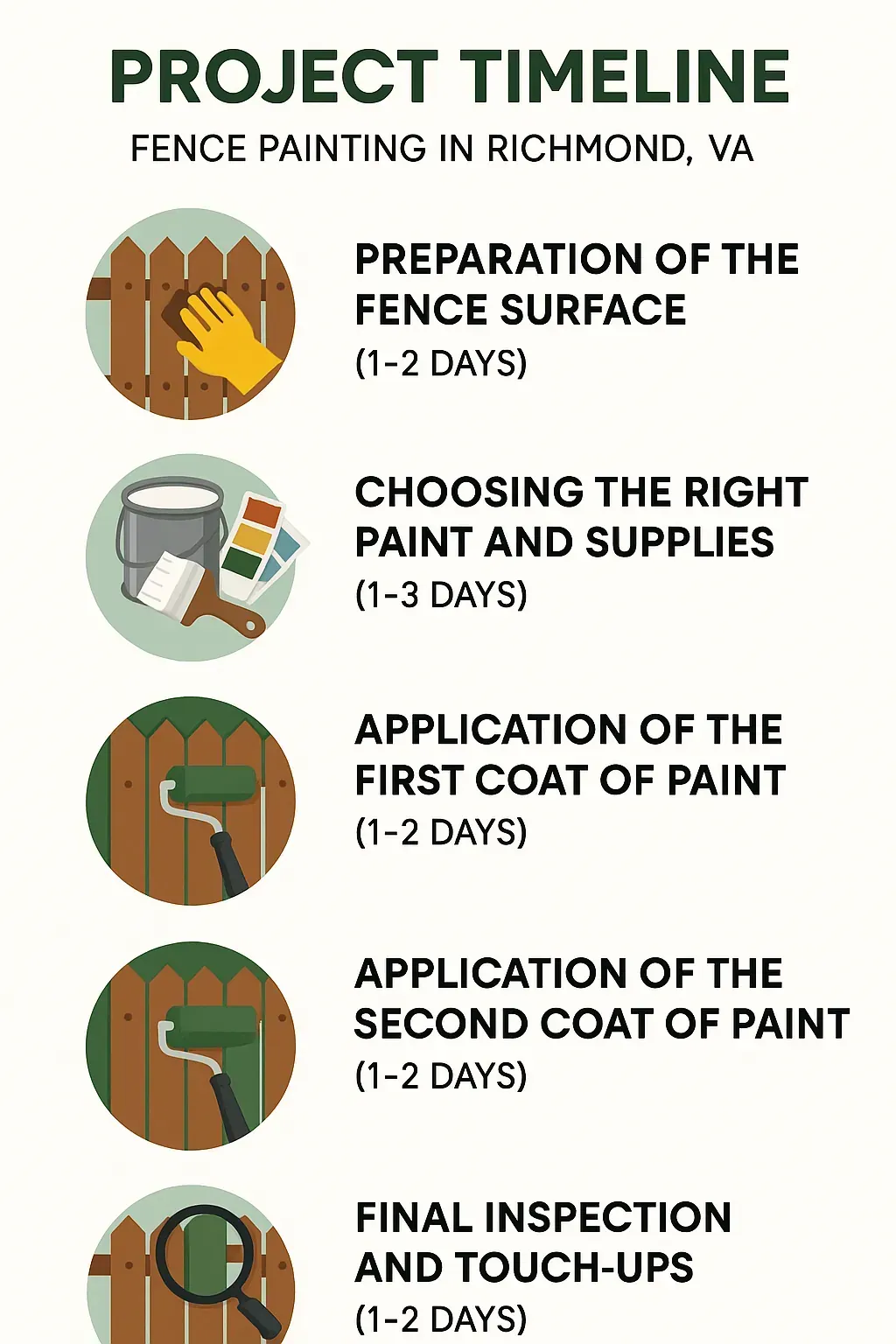 PROJECT TIMELINE

FENCE PAINTING IN RICHMOND, VA

PREPARATION OF THE FENCE SURFACE
(1-2 DAYS)

CHOOSING THE RIGHT PAINT AND SUPPLIES
(1-3 DAYS)

APPLICATION OF THE FIRST COAT OF PAINT
(1-2 DAYS)

APPLICATION OF THE SECOND COAT OF PAINT
(1-2 DAYS)

FINAL INSPECTION AND TOUCH-UPS
(1-2 DAYS)