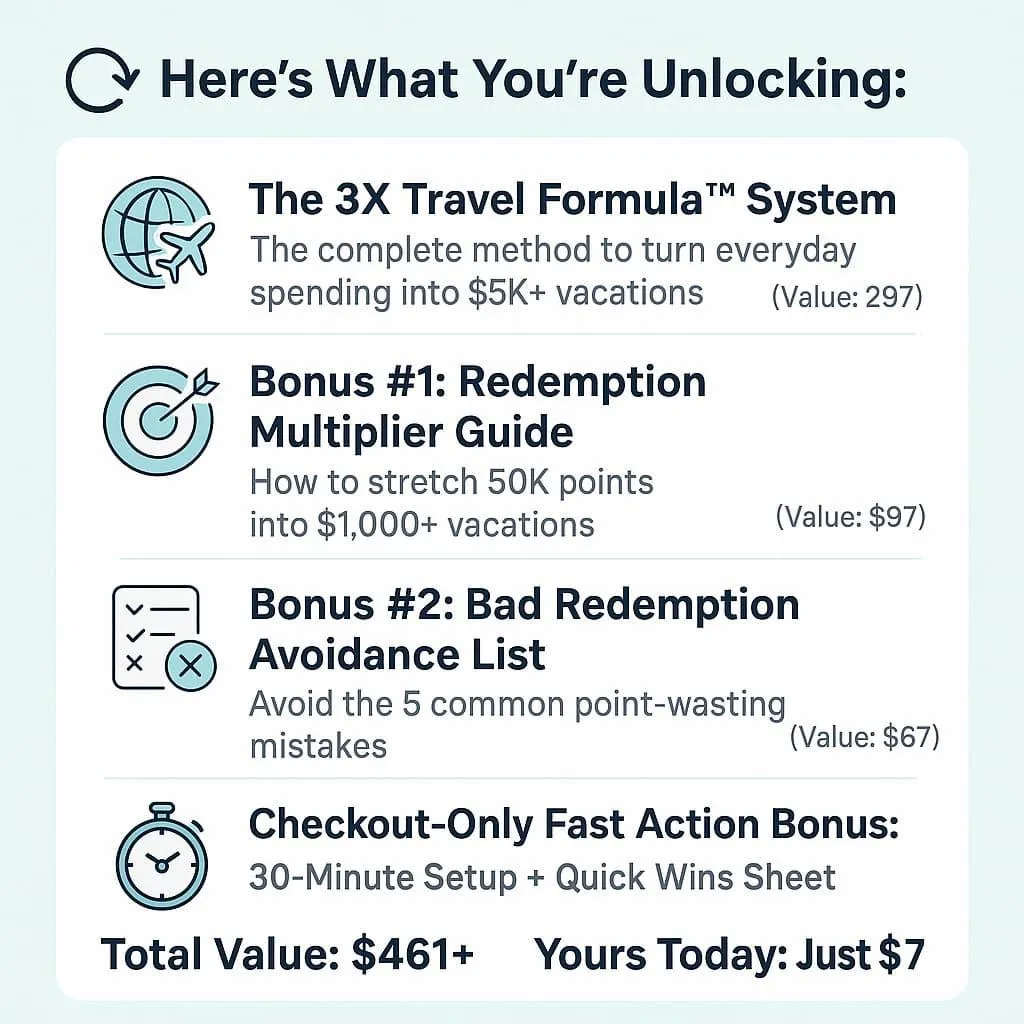 Here's What You're Unlocking:

The 3X Travel Formula™ System

The complete method to turn everyday spending into $5K+ vacations

(Value: 297)

Bonus #1: Redemption Multiplier Guide

How to stretch 50K points into $1,000+ vacations

(Value: $97)

Bonus #2: Bad Redemption Avoidance List

Avoid the 5 common point-wasting mistakes

(Value: $67)

Checkout-Only Fast Action Bonus:

30-Minute Setup + Quick Wins Sheet

Total Value: $461+ Yours Today: Just $7