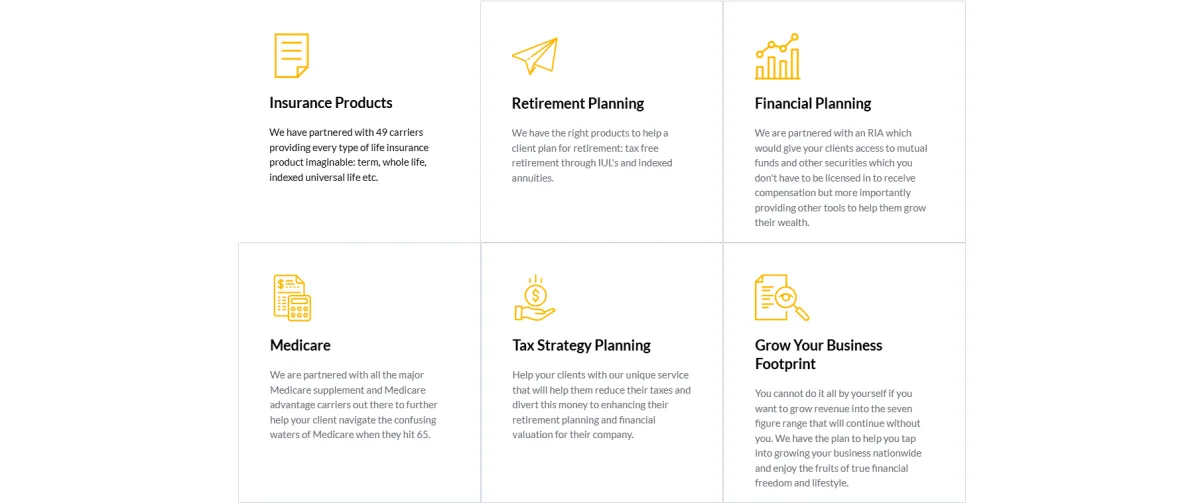 Insurance Products

We have partnered with 49 carriers providing every type of life insurance product imaginable: term, whole life, indexed universal life etc.

Retirement Planning

We have the right products to help a client plan for retirement: tax free retirement through IUL's and indexed annuities.

Financial Planning

We are partnered with an RIA which would give your clients access to mutual funds and other securities which you don't have to be licensed in to receive compensation but more importantly providing other tools to help them grow their wealth.

Medicare

We are partnered with all the major Medicare supplement and Medicare advantage carriers out there to further help your client navigate the confusing waters of Medicare when they hit 65.

Tax Strategy Planning

Help your clients with our unique service that will help them reduce their taxes and divert this money to enhancing their retirement planning and financial valuation for their company.

Grow Your Business Footprint

You cannot do it all by yourself if you want to grow revenue into the seven figure range that will continue without you. We have the plan to help you tap into growing your business nationwide and enjoy the fruits of true financial freedom and lifestyle.