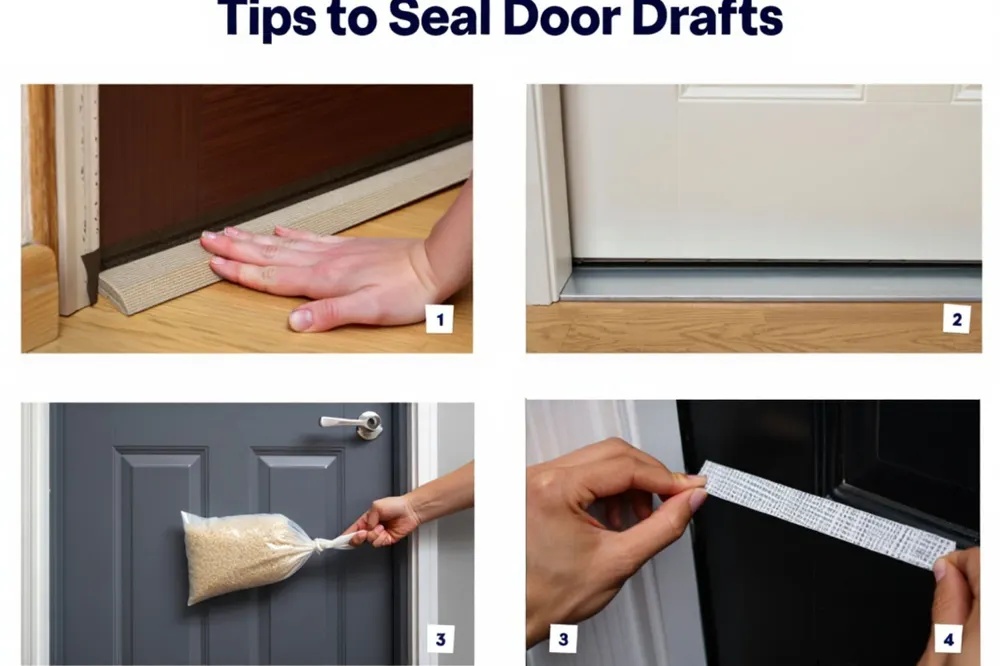 Tips to Seal Door Drafts

1

2

3

3

4