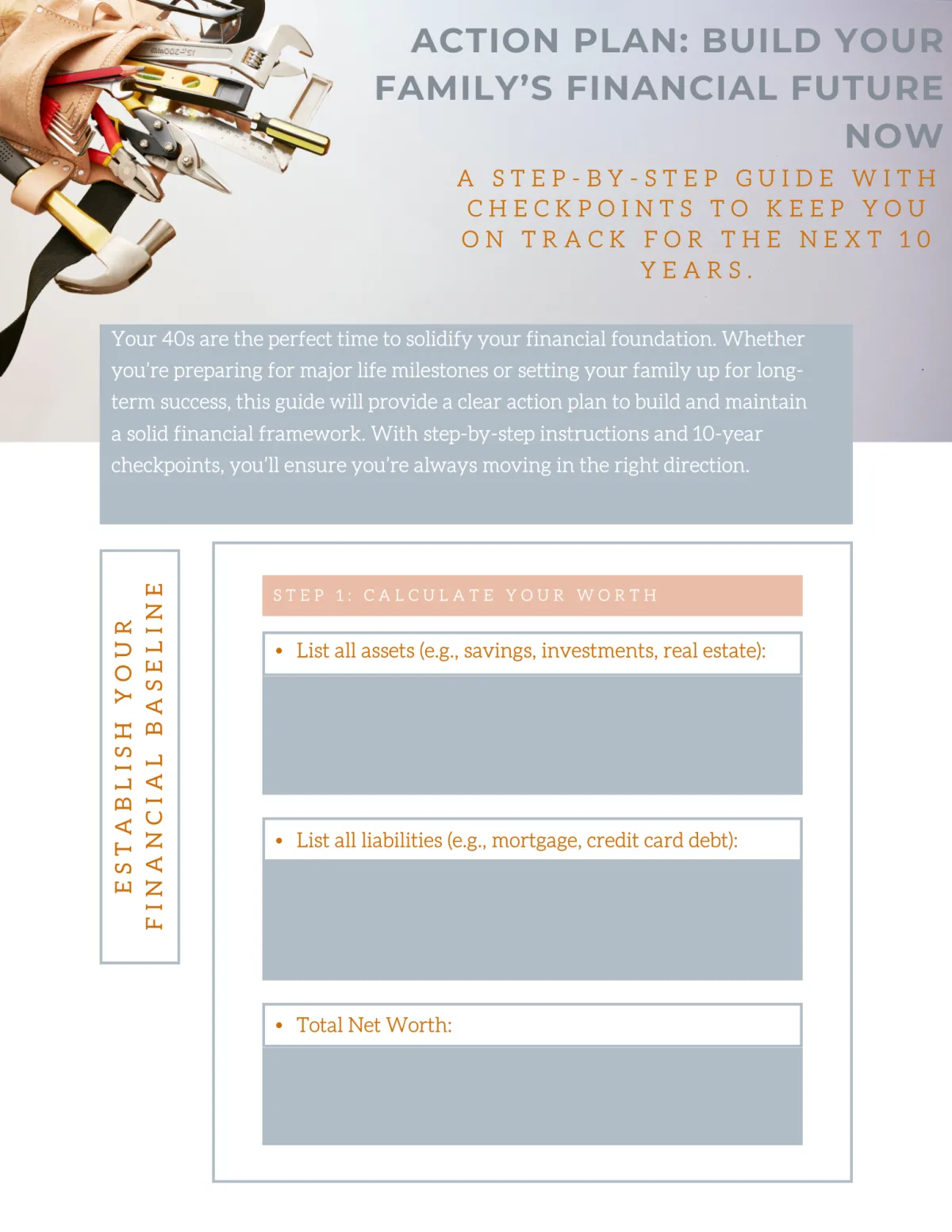 ACTION PLAN: BUILD YOUR FAMILY'S FINANCIAL FUTURE NOW

A STEP-BY-STEP GUIDE WITH CHECKPOINTS TO KEEP YOU ON TRACK FOR THE NEXT 10 YEARS.

Your 40s are the perfect time to solidify your financial foundation. Whether you're preparing for major life milestones or setting your family up for long-term success, this guide will provide a clear action plan to build and maintain a solid financial framework. With step-by-step instructions and 10-year checkpoints, you'll ensure you're always moving in the right direction.

ESTABLISH YOUR FINANCIAL BASELINE

STEP 1: CALCULATE YOUR WORTH

• List all assets (e.g., savings, investments, real estate):

• List all liabilities (e.g., mortgage, credit card debt):

• Total Net Worth: