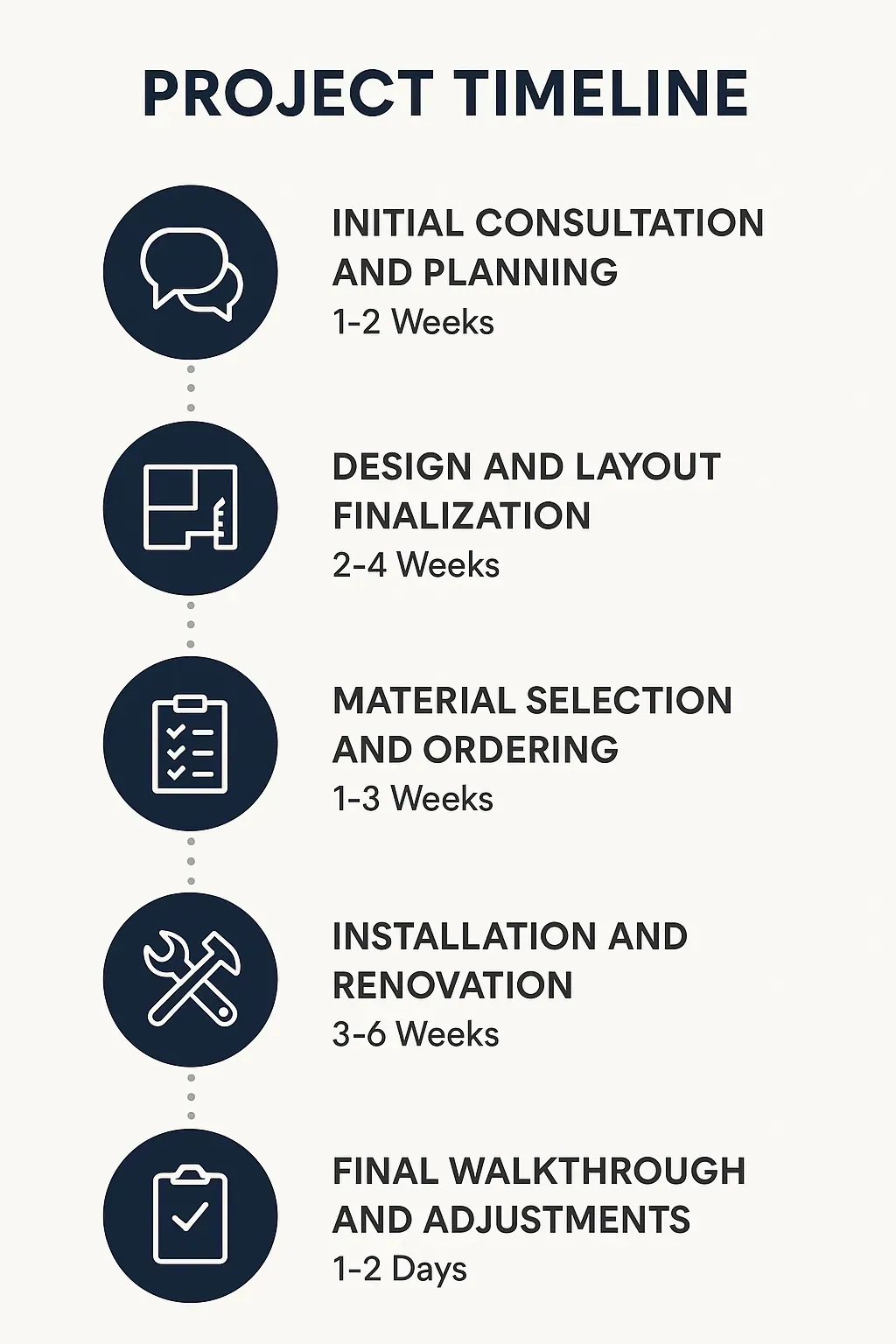 PROJECT TIMELINE

INITIAL CONSULTATION AND PLANNING
1-2 Weeks

DESIGN AND LAYOUT FINALIZATION
2-4 Weeks

MATERIAL SELECTION AND ORDERING
1-3 Weeks

INSTALLATION AND RENOVATION
3-6 Weeks

FINAL WALKTHROUGH AND ADJUSTMENTS
1-2 Days