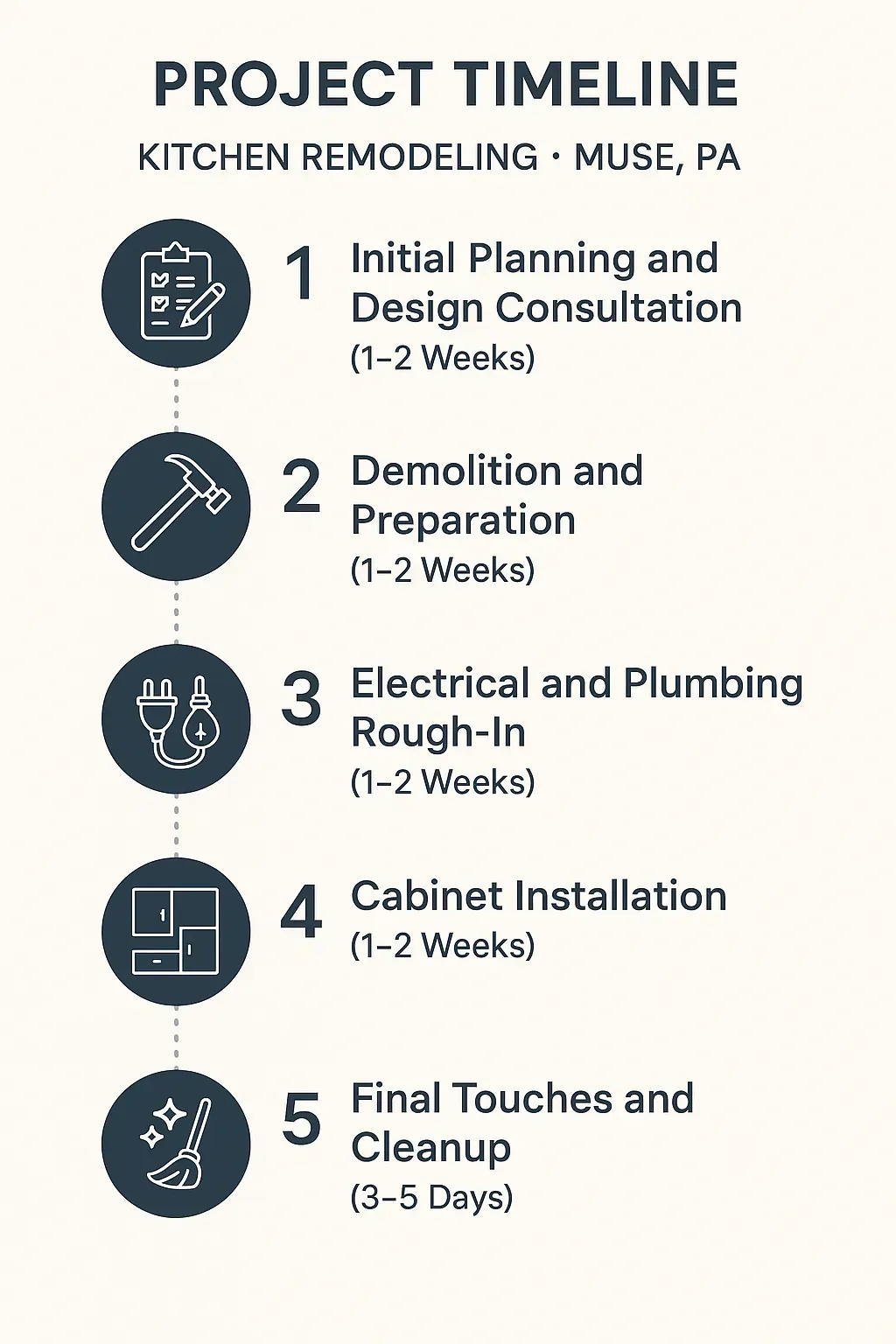 PROJECT TIMELINE

KITCHEN REMODELING · MUSE, PA

1 Initial Planning and Design Consultation
(1–2 Weeks)

2 Demolition and Preparation
(1–2 Weeks)

3 Electrical and Plumbing Rough-In
(1–2 Weeks)

4 Cabinet Installation
(1–2 Weeks)

5 Final Touches and Cleanup
(3–5 Days)