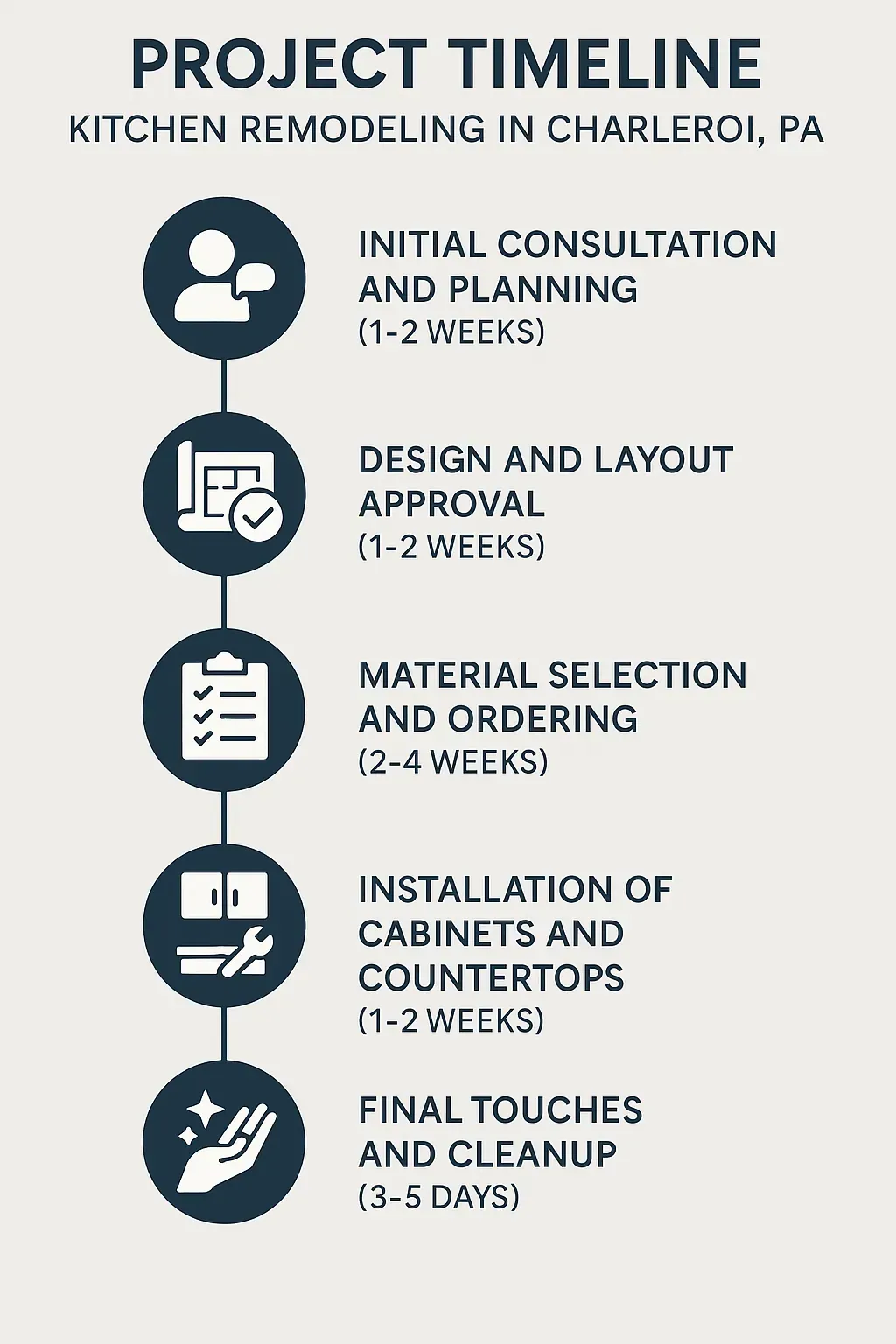 PROJECT TIMELINE
KITCHEN REMODELING IN CHARLEROI, PA

INITIAL CONSULTATION AND PLANNING
(1-2 WEEKS)

DESIGN AND LAYOUT APPROVAL
(1-2 WEEKS)

MATERIAL SELECTION AND ORDERING
(2-4 WEEKS)

INSTALLATION OF CABINETS AND COUNTERTOPS
(1-2 WEEKS)

FINAL TOUCHES AND CLEANUP
(3-5 DAYS)