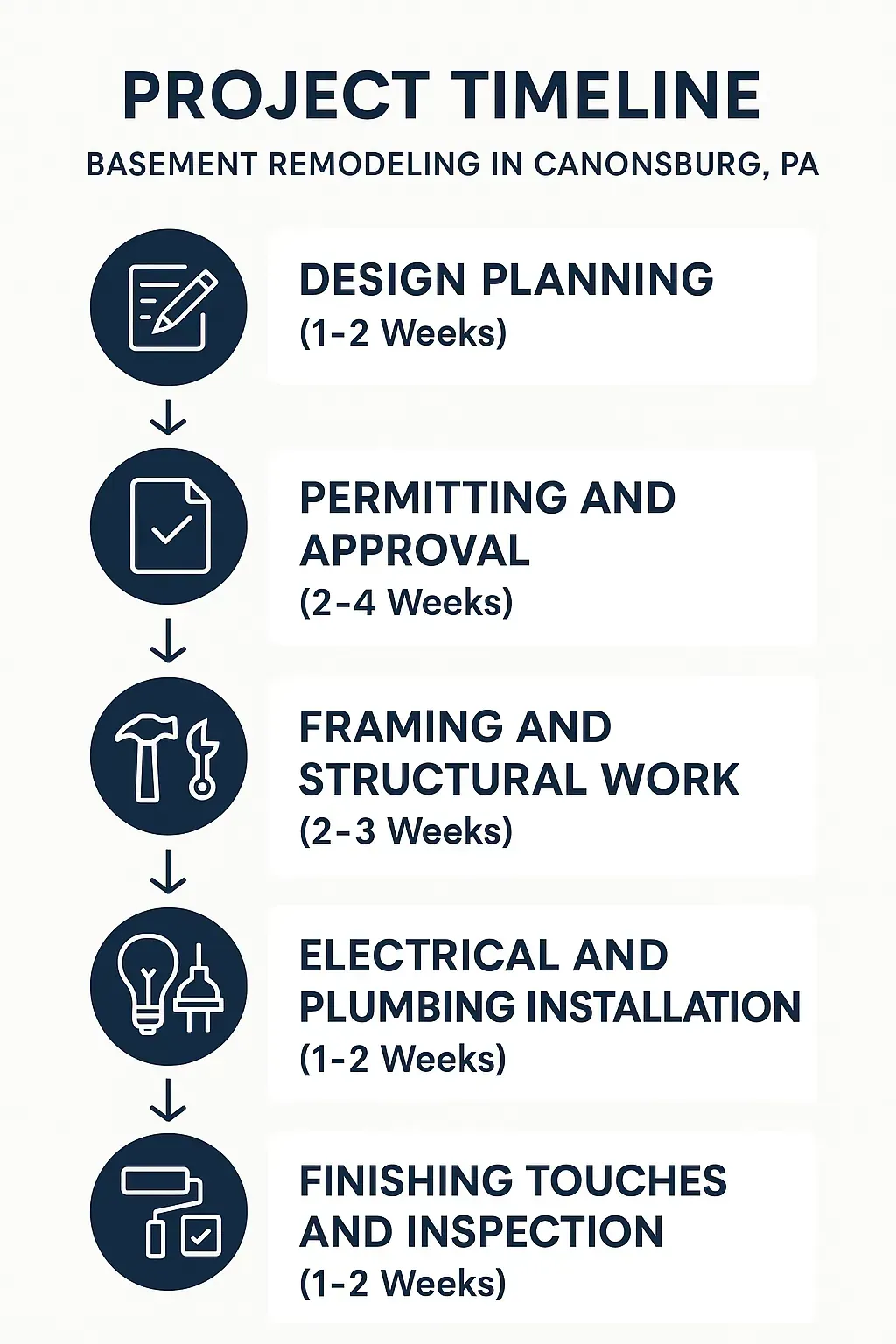 PROJECT TIMELINE

BASEMENT REMODELING IN CANONSBURG, PA

DESIGN PLANNING
(1-2 Weeks)

PERMITTING AND APPROVAL
(2-4 Weeks)

FRAMING AND STRUCTURAL WORK
(2-3 Weeks)

ELECTRICAL AND PLUMBING INSTALLATION
(1-2 Weeks)

FINISHING TOUCHES AND INSPECTION
(1-2 Weeks)