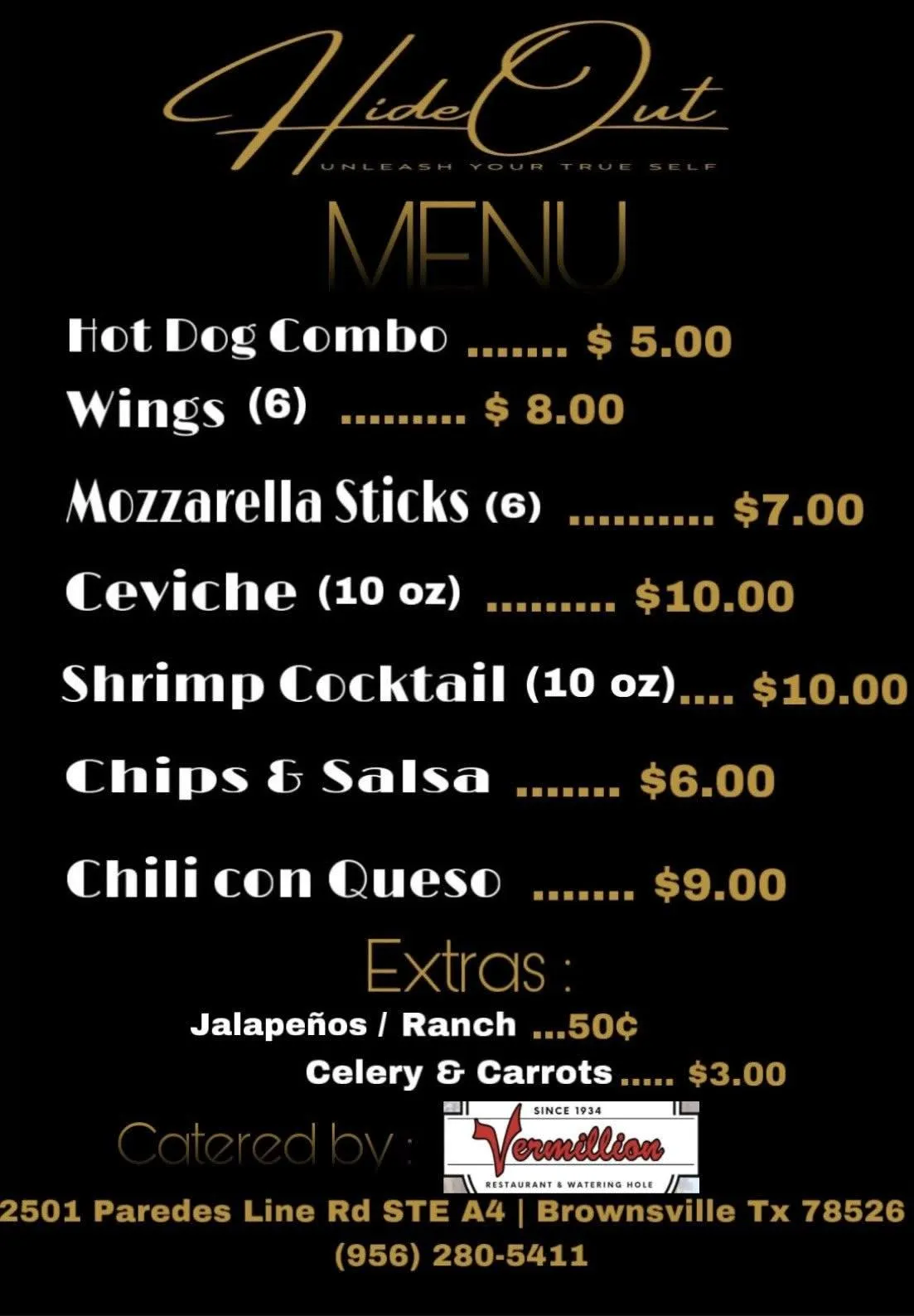 HideOut
UNLEASH YOUR TRUE SELF

MENU

Hot Dog Combo $ 5.00
Wings (6) $ 8.00
Mozzarella Sticks (6) $7.00
Ceviche (10 oz) $10.00
Shrimp Cocktail (10 oz) $10.00
Chips & Salsa $6.00
Chili con Queso $9.00

Extras :
Jalapeños / Ranch ...50¢
Celery & Carrots $3.00

Catered by :
SINCE 1934
Vermillion
RESTAURANT & WATERING HOLE

2501 Paredes Line Rd STE A4 | Brownsville Tx 78526
(956) 280-5411