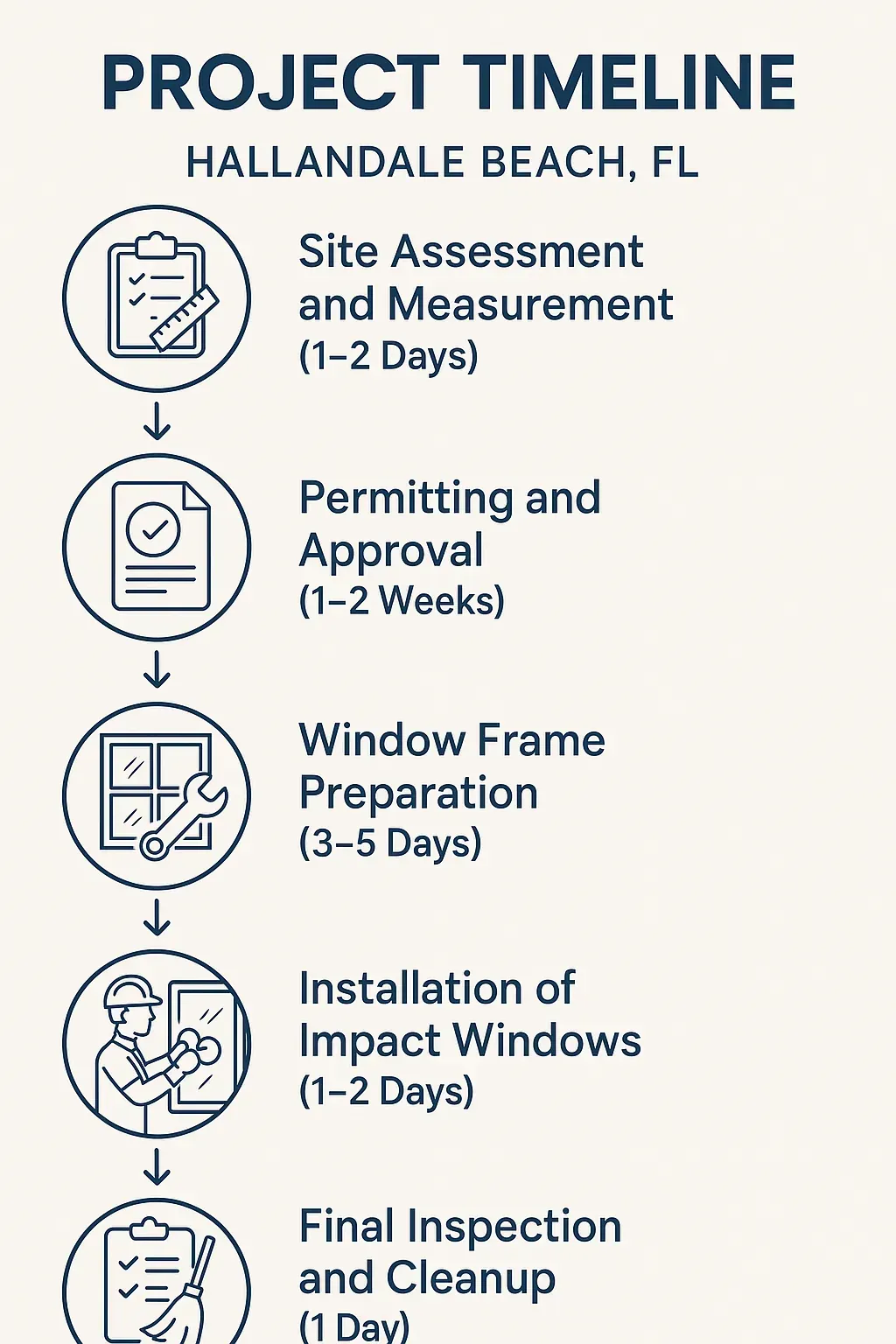 PROJECT TIMELINE
HALLANDALE BEACH, FL

Site Assessment and Measurement
(1–2 Days)

Permitting and Approval
(1–2 Weeks)

Window Frame Preparation
(3–5 Days)

Installation of Impact Windows
(1–2 Days)

Final Inspection and Cleanup
(1 Day)