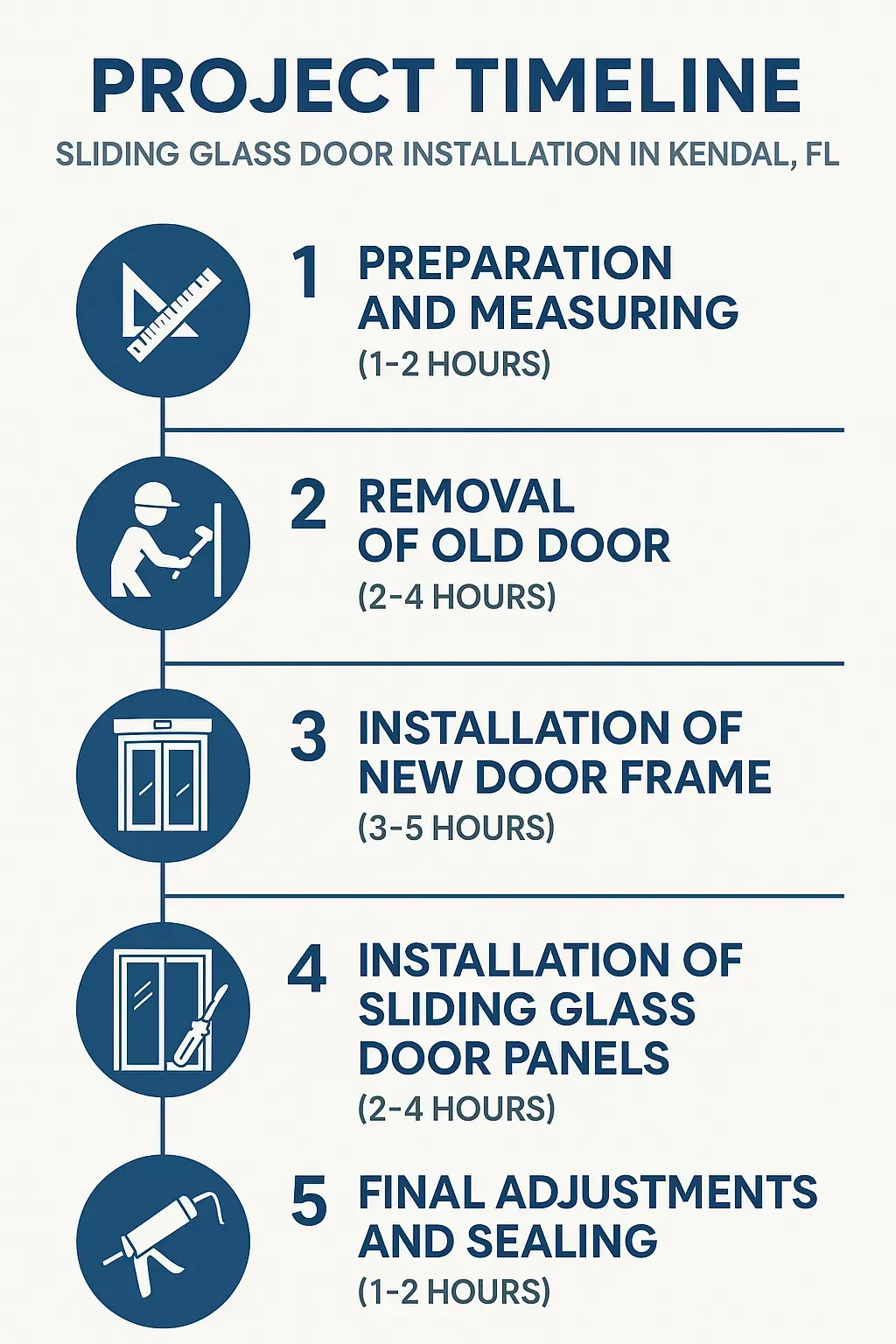 PROJECT TIMELINE

SLIDING GLASS DOOR INSTALLATION IN KENDAL, FL

1 PREPARATION AND MEASURING
(1-2 HOURS)

2 REMOVAL OF OLD DOOR
(2-4 HOURS)

3 INSTALLATION OF NEW DOOR FRAME
(3-5 HOURS)

4 INSTALLATION OF SLIDING GLASS DOOR PANELS
(2-4 HOURS)

5 FINAL ADJUSTMENTS AND SEALING
(1-2 HOURS)