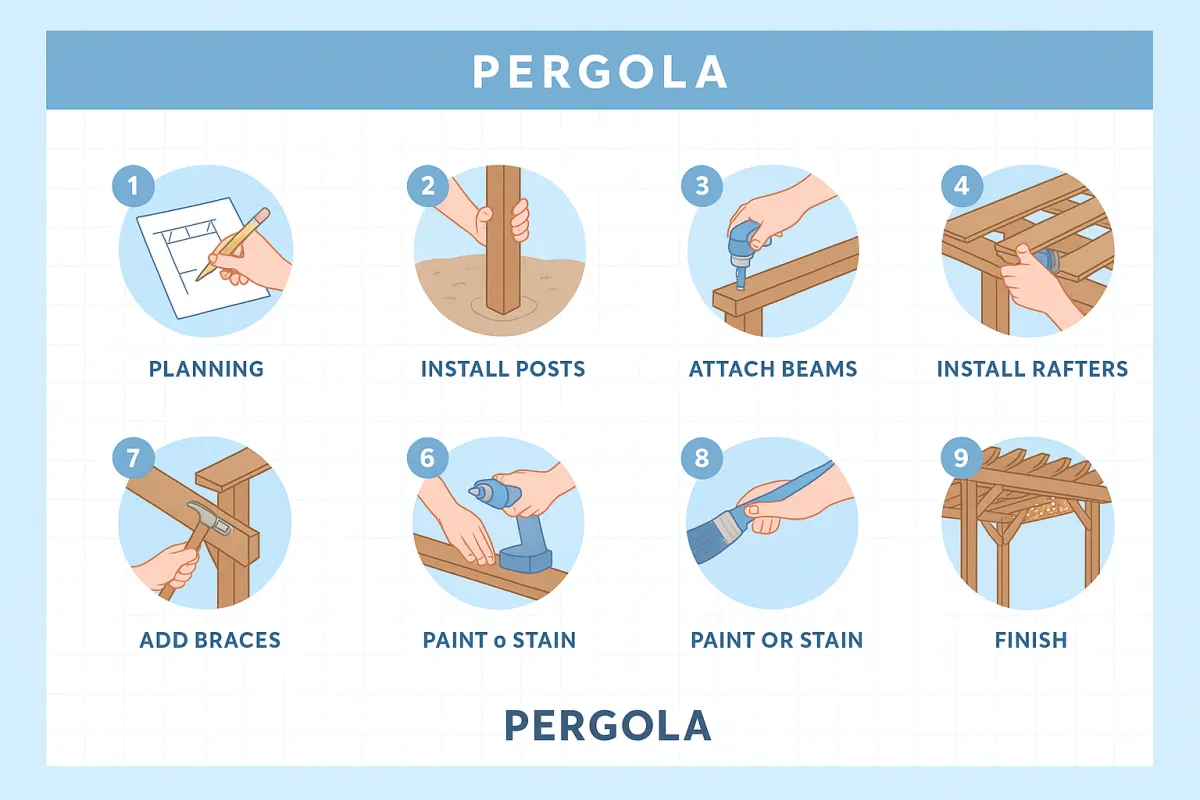 PERGOLA

1
PLANNING

2
INSTALL POSTS

3
ATTACH BEAMS

4
INSTALL RAFTERS

7
ADD BRACES

6
PAINT o STAIN

8
PAINT OR STAIN

9
FINISH

PERGOLA