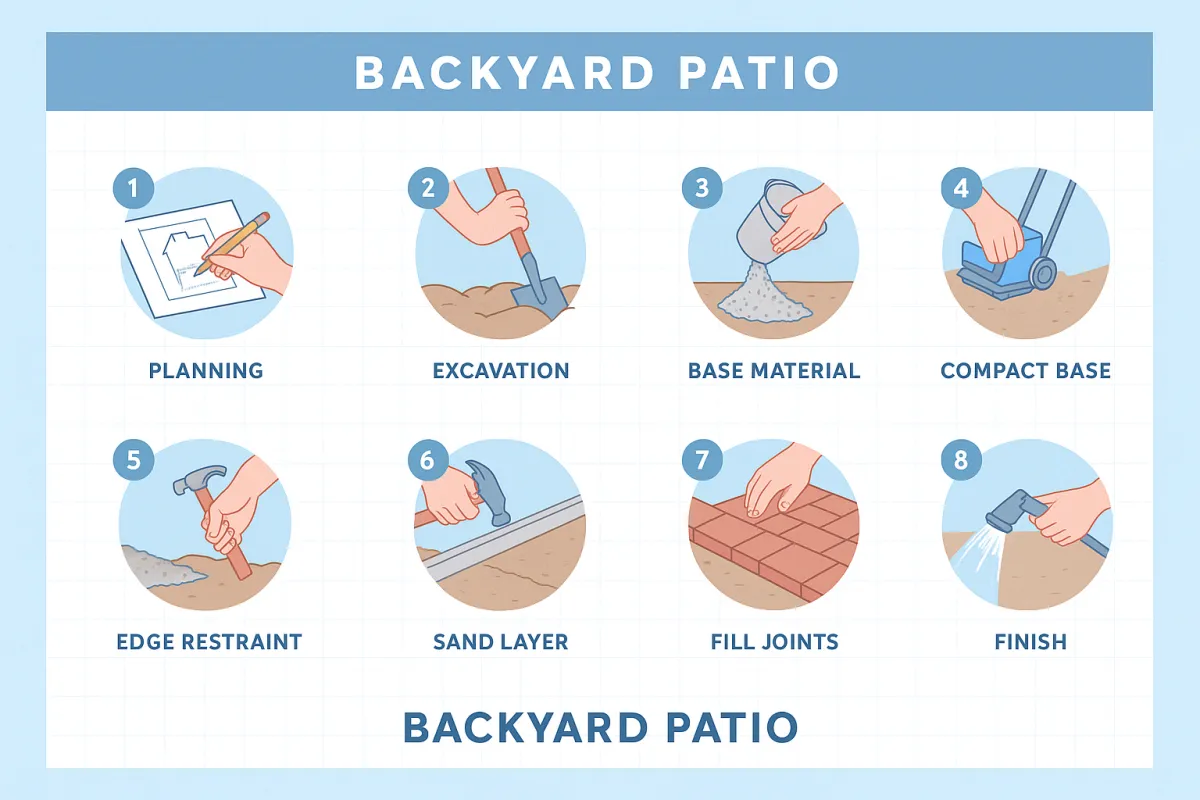 BACKYARD PATIO

1
PLANNING

2
EXCAVATION

3
BASE MATERIAL

4
COMPACT BASE

5
EDGE RESTRAINT

6
SAND LAYER

7
FILL JOINTS

8
FINISH

BACKYARD PATIO