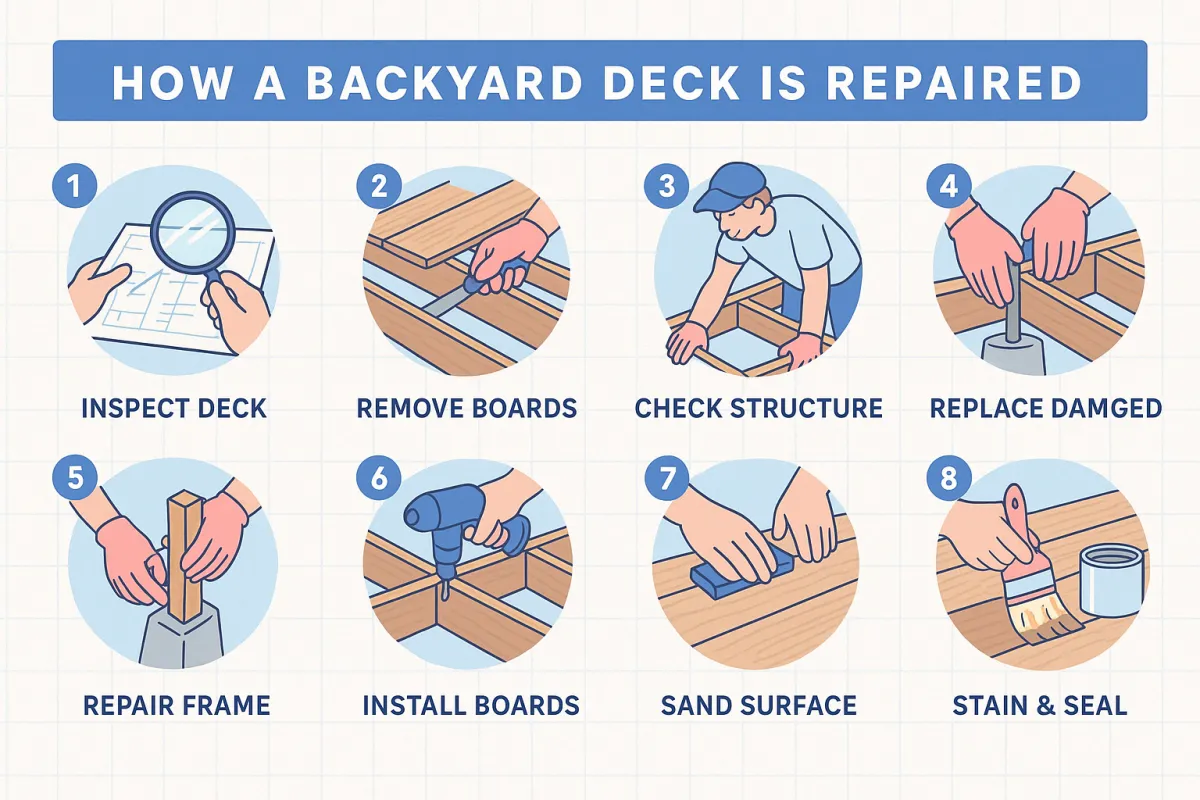 HOW A BACKYARD DECK IS REPAIRED

1
INSPECT DECK

2
REMOVE BOARDS

3
CHECK STRUCTURE

4
REPLACE DAMGED

5
REPAIR FRAME

6
INSTALL BOARDS

7
SAND SURFACE

8
STAIN & SEAL