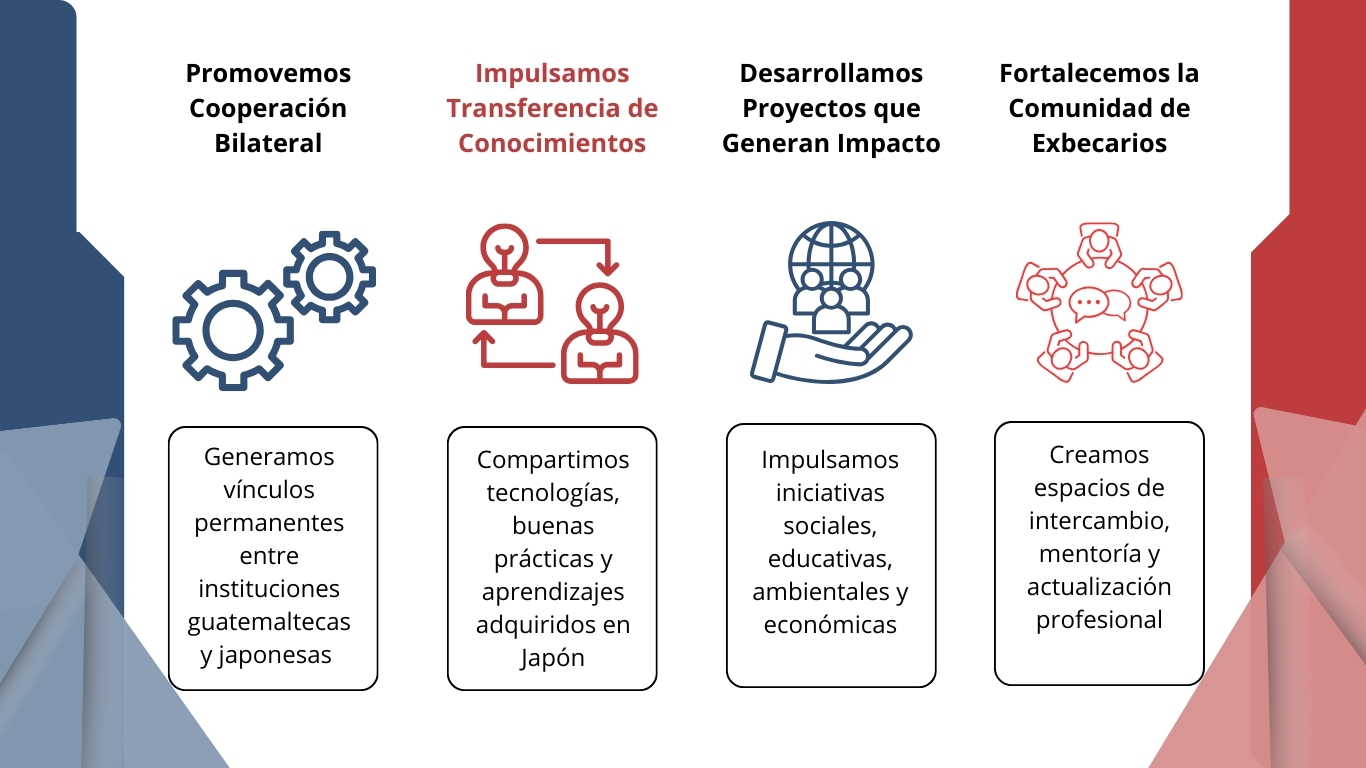 Promovemos Cooperación Bilateral

Generamos vínculos permanentes entre instituciones guatemaltecas y japonesas

Impulsamos Transferencia de Conocimientos

Compartimos tecnologías, buenas prácticas y aprendizajes adquiridos en Japón

Desarrollamos Proyectos que Generan Impacto

Impulsamos iniciativas sociales, educativas, ambientales y económicas

Fortalecemos la Comunidad de Exbecarios

Creamos espacios de intercambio, mentoría y actualización profesional