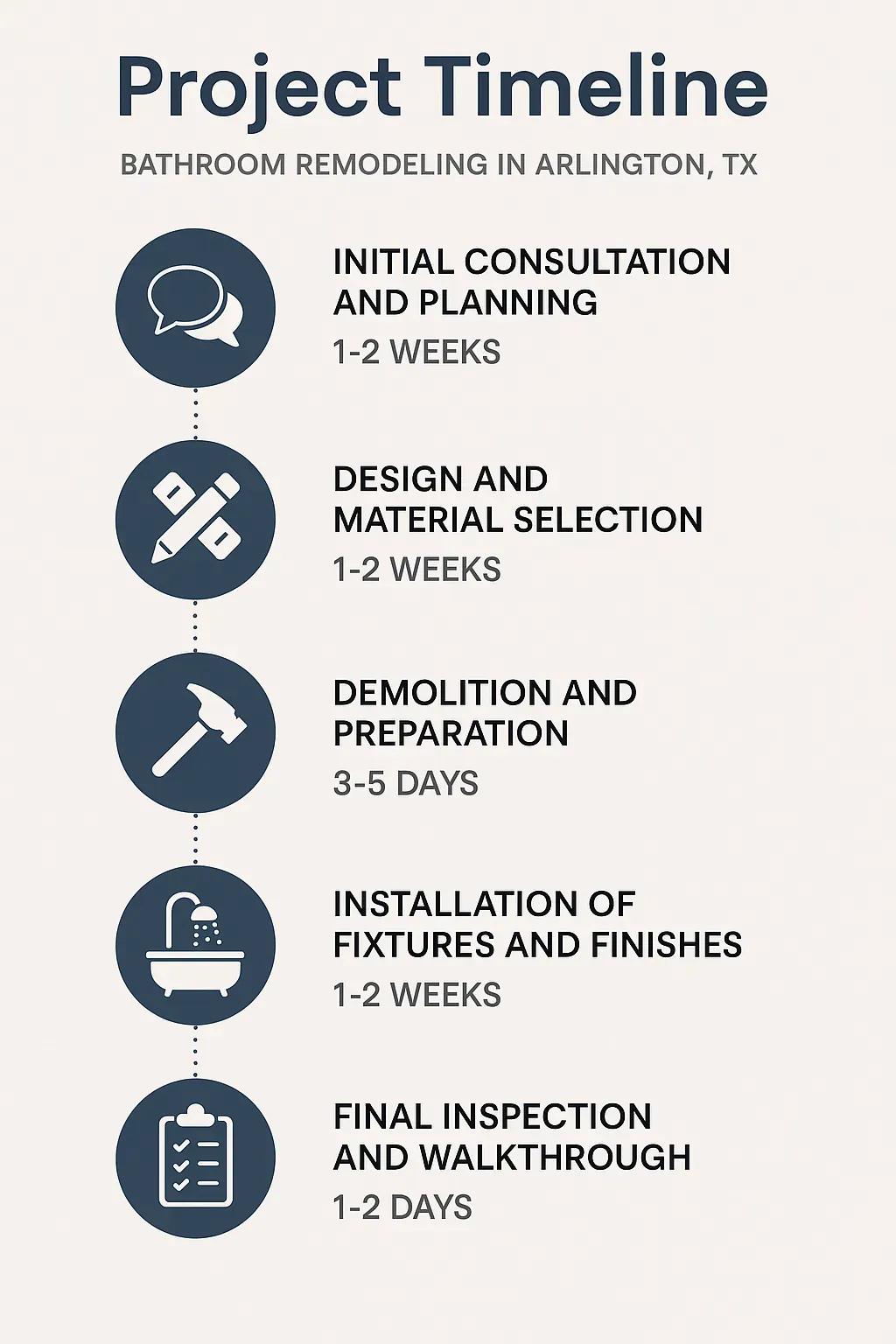 Project Timeline

BATHROOM REMODELING IN ARLINGTON, TX

INITIAL CONSULTATION AND PLANNING
1-2 WEEKS

DESIGN AND MATERIAL SELECTION
1-2 WEEKS

DEMOLITION AND PREPARATION
3-5 DAYS

INSTALLATION OF FIXTURES AND FINISHES
1-2 WEEKS

FINAL INSPECTION AND WALKTHROUGH
1-2 DAYS