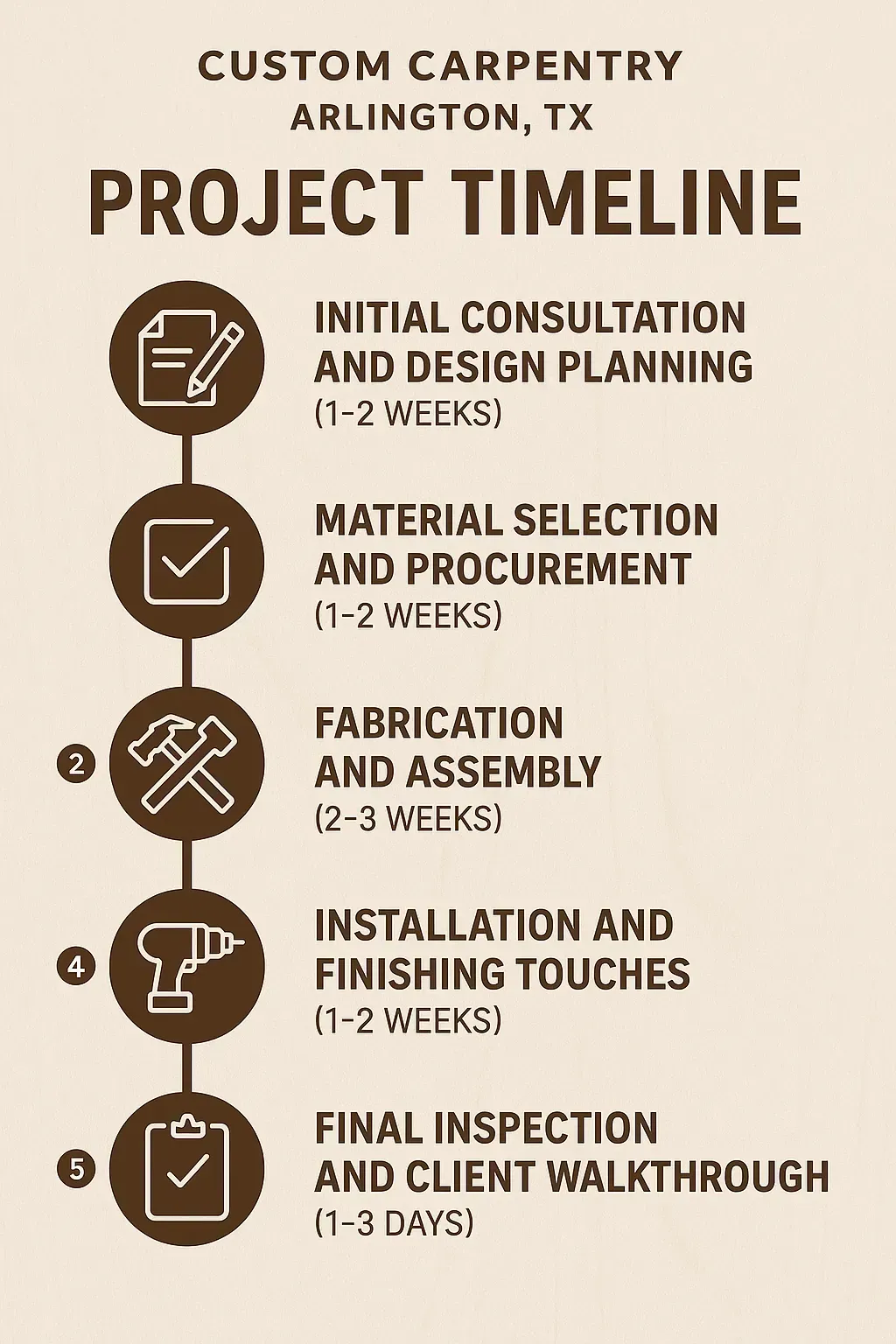 CUSTOM CARPENTRY
ARLINGTON, TX

PROJECT TIMELINE

INITIAL CONSULTATION AND DESIGN PLANNING
(1–2 WEEKS)

MATERIAL SELECTION AND PROCUREMENT
(1–2 WEEKS)

2

FABRICATION AND ASSEMBLY
(2–3 WEEKS)

4

INSTALLATION AND FINISHING TOUCHES
(1–2 WEEKS)

5

FINAL INSPECTION AND CLIENT WALKTHROUGH
(1–3 DAYS)