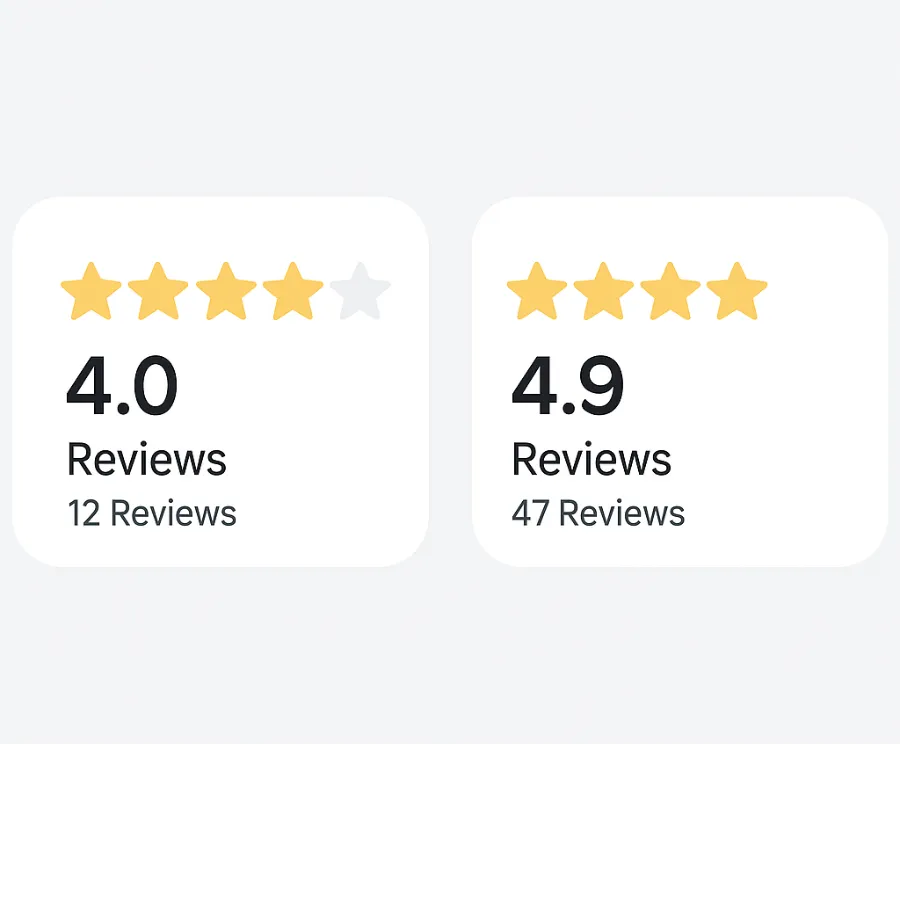 4.0
Reviews
12 Reviews

4.9
Reviews
47 Reviews