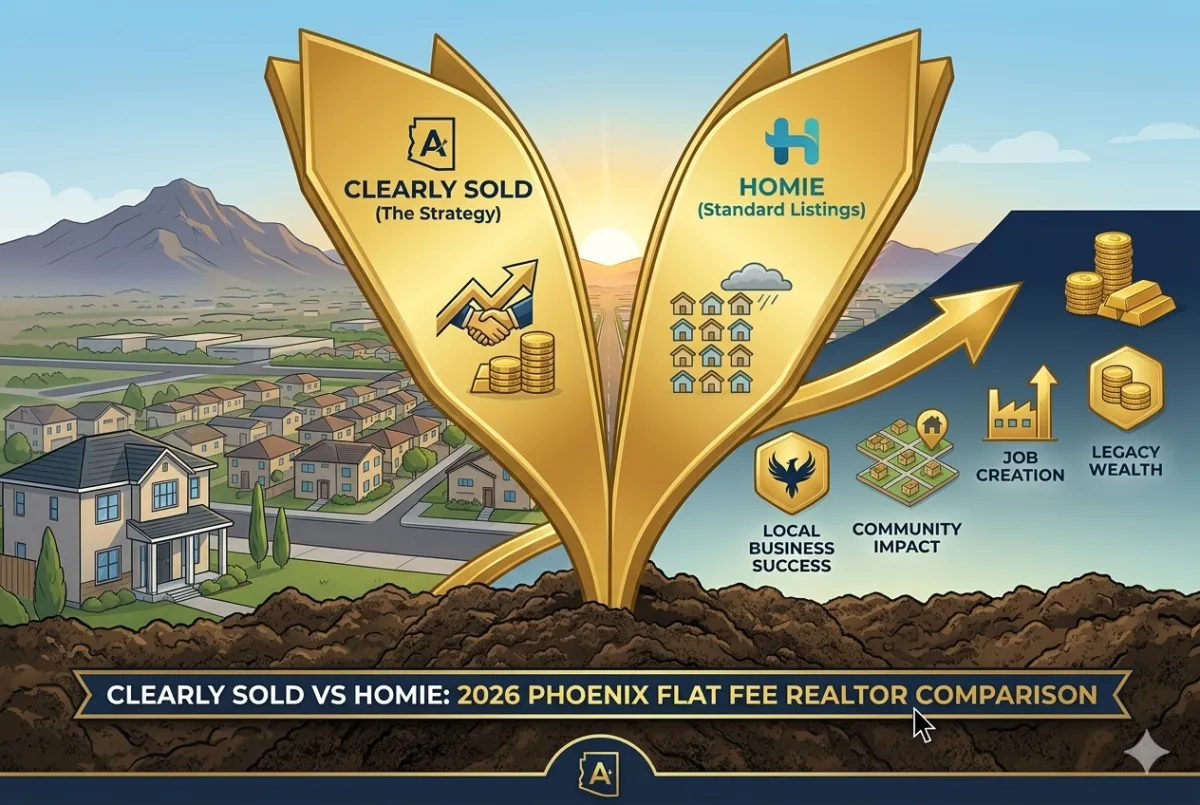 A
CLEARLY SOLD
(The Strategy)

H
HOMIE
(Standard Listings)

LOCAL BUSINESS SUCCESS

COMMUNITY IMPACT

JOB CREATION

LEGACY WEALTH

CLEARLY SOLD VS HOMIE: 2026 PHOENIX FLAT FEE REALTOR COMPARISON

A