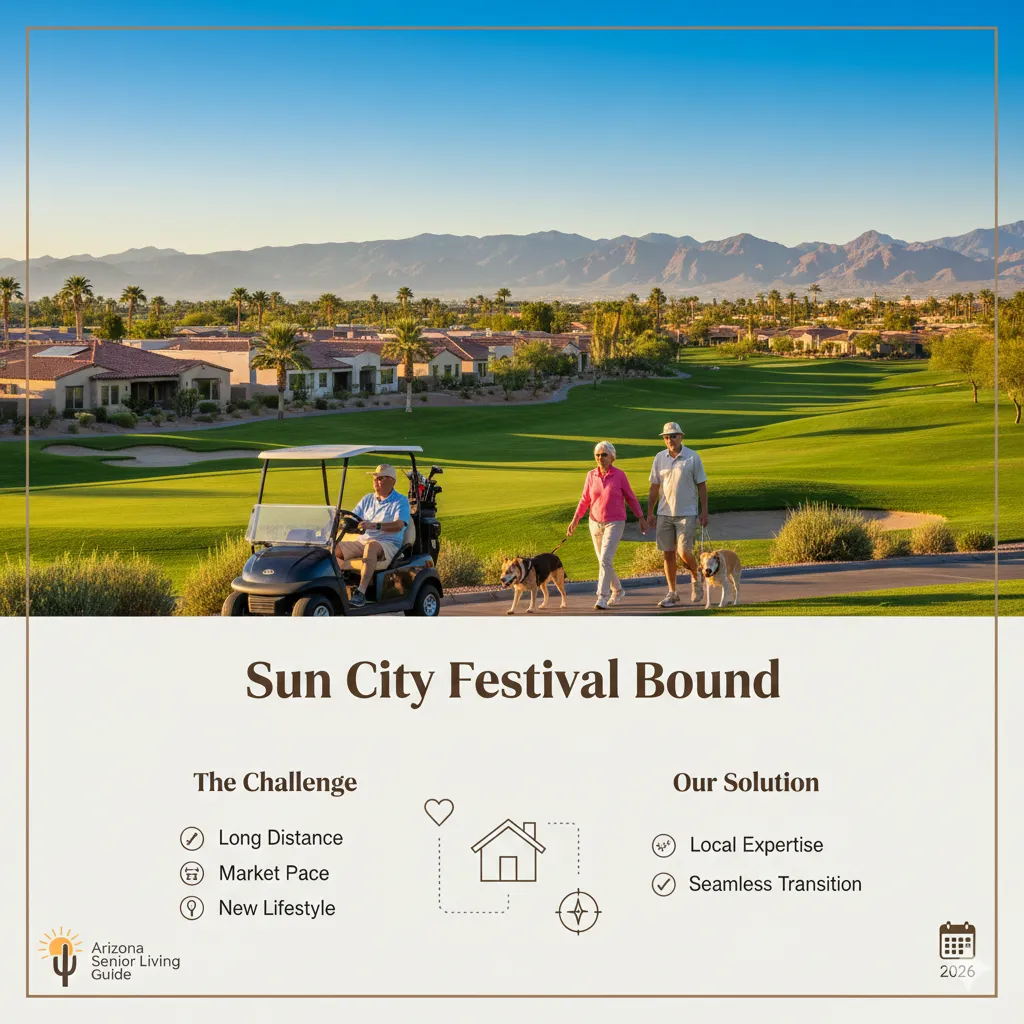 Sun City Festival Bound

The Challenge

Long Distance

Market Pace

New Lifestyle

Our Solution

Local Expertise

Seamless Transition

Arizona Senior Living Guide

2026