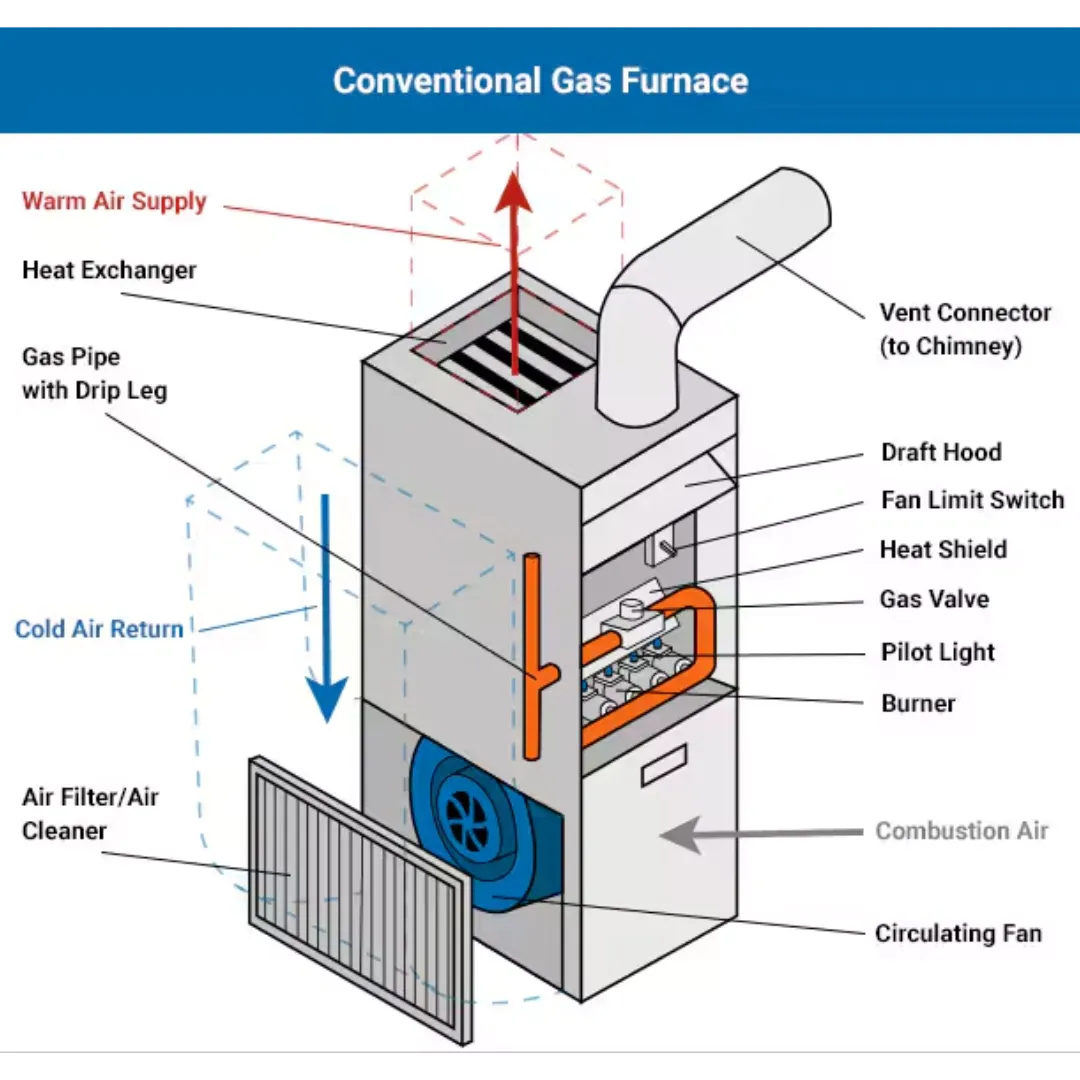 Conventional Gas Furnace

Warm Air Supply

Heat Exchanger

Gas Pipe with Drip Leg

Cold Air Return

Air Filter/Air Cleaner

Vent Connector (to Chimney)

Draft Hood

Fan Limit Switch

Heat Shield

Gas Valve

Pilot Light

Burner

Combustion Air

Circulating Fan