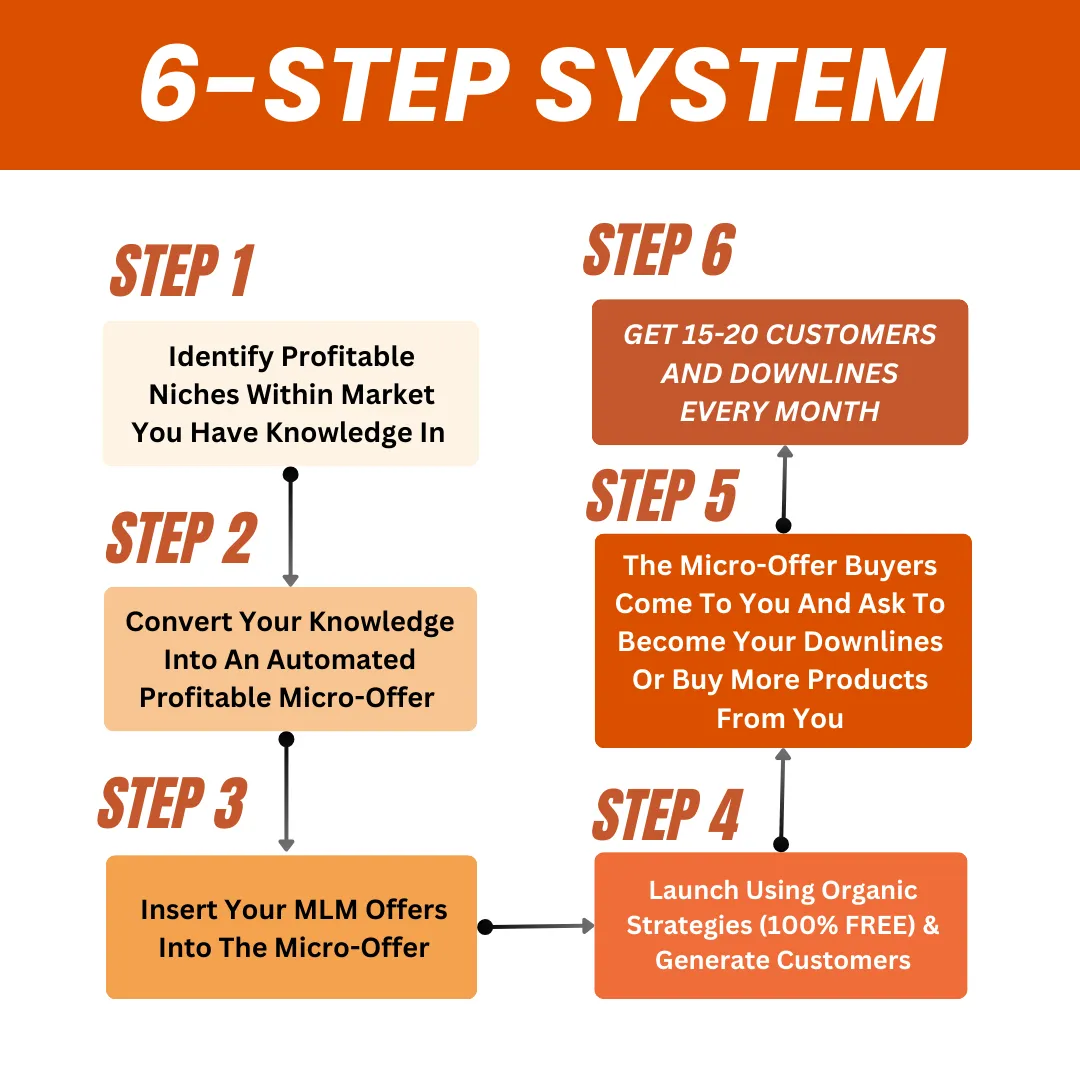 6-STEP SYSTEM

STEP 1

Identify Profitable Niches Within Market You Have Knowledge In

STEP 2

Convert Your Knowledge Into An Automated Profitable Micro-Offer

STEP 3

Insert Your MLM Offers Into The Micro-Offer

STEP 4

Launch Using Organic Strategies (100% FREE) & Generate Customers

STEP 5

The Micro-Offer Buyers Come To You And Ask To Become Your Downlines Or Buy More Products From You

STEP 6

GET 15-20 CUSTOMERS AND DOWNLINES EVERY MONTH