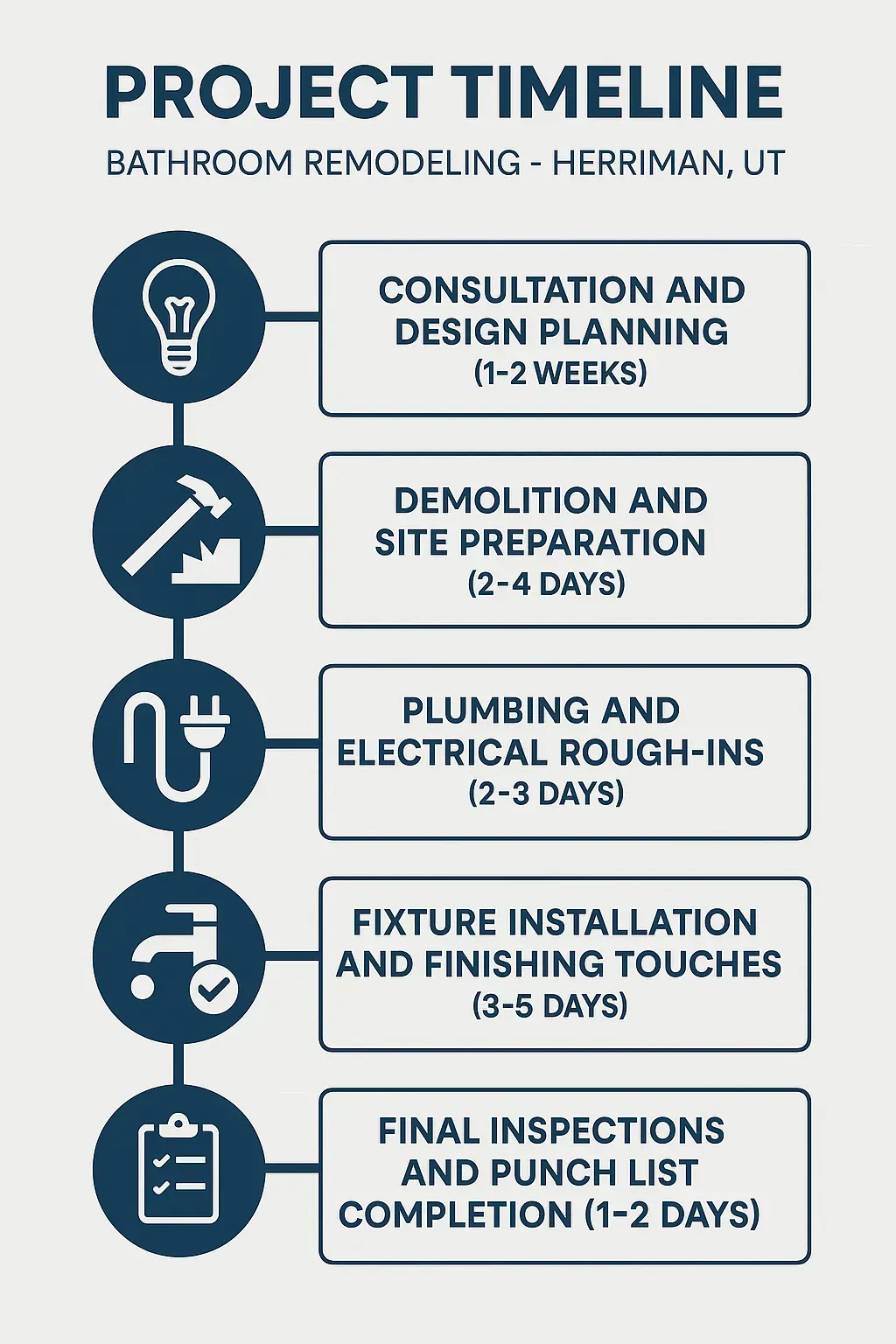 PROJECT TIMELINE

BATHROOM REMODELING - HERRIMAN, UT

CONSULTATION AND DESIGN PLANNING (1-2 WEEKS)

DEMOLITION AND SITE PREPARATION (2-4 DAYS)

PLUMBING AND ELECTRICAL ROUGH-INS (2-3 DAYS)

FIXTURE INSTALLATION AND FINISHING TOUCHES (3-5 DAYS)

FINAL INSPECTIONS AND PUNCH LIST COMPLETION (1-2 DAYS)