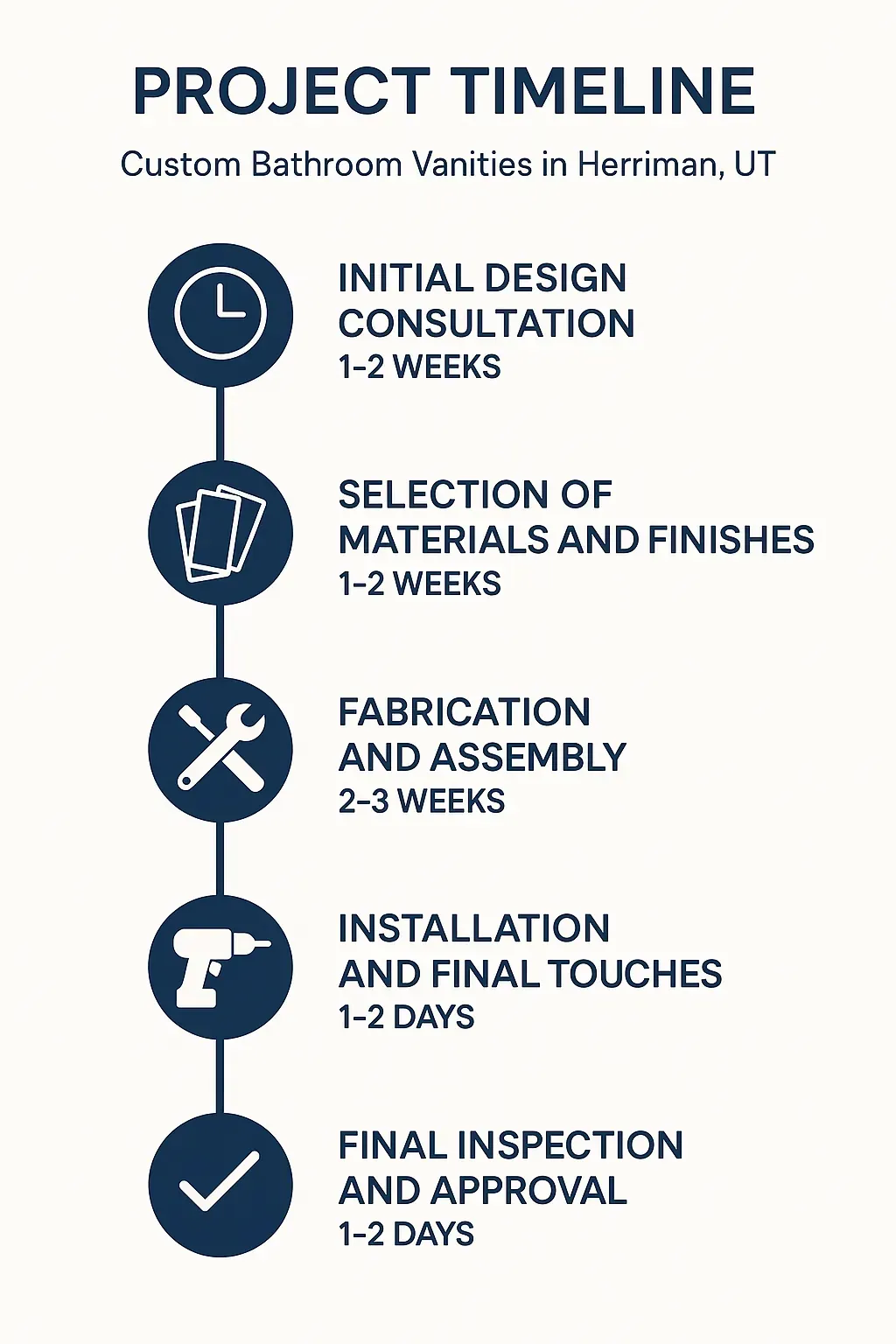 PROJECT TIMELINE

Custom Bathroom Vanities in Herriman, UT

INITIAL DESIGN CONSULTATION
1–2 WEEKS

SELECTION OF MATERIALS AND FINISHES
1–2 WEEKS

FABRICATION AND ASSEMBLY
2–3 WEEKS

INSTALLATION AND FINAL TOUCHES
1–2 DAYS

FINAL INSPECTION AND APPROVAL
1–2 DAYS