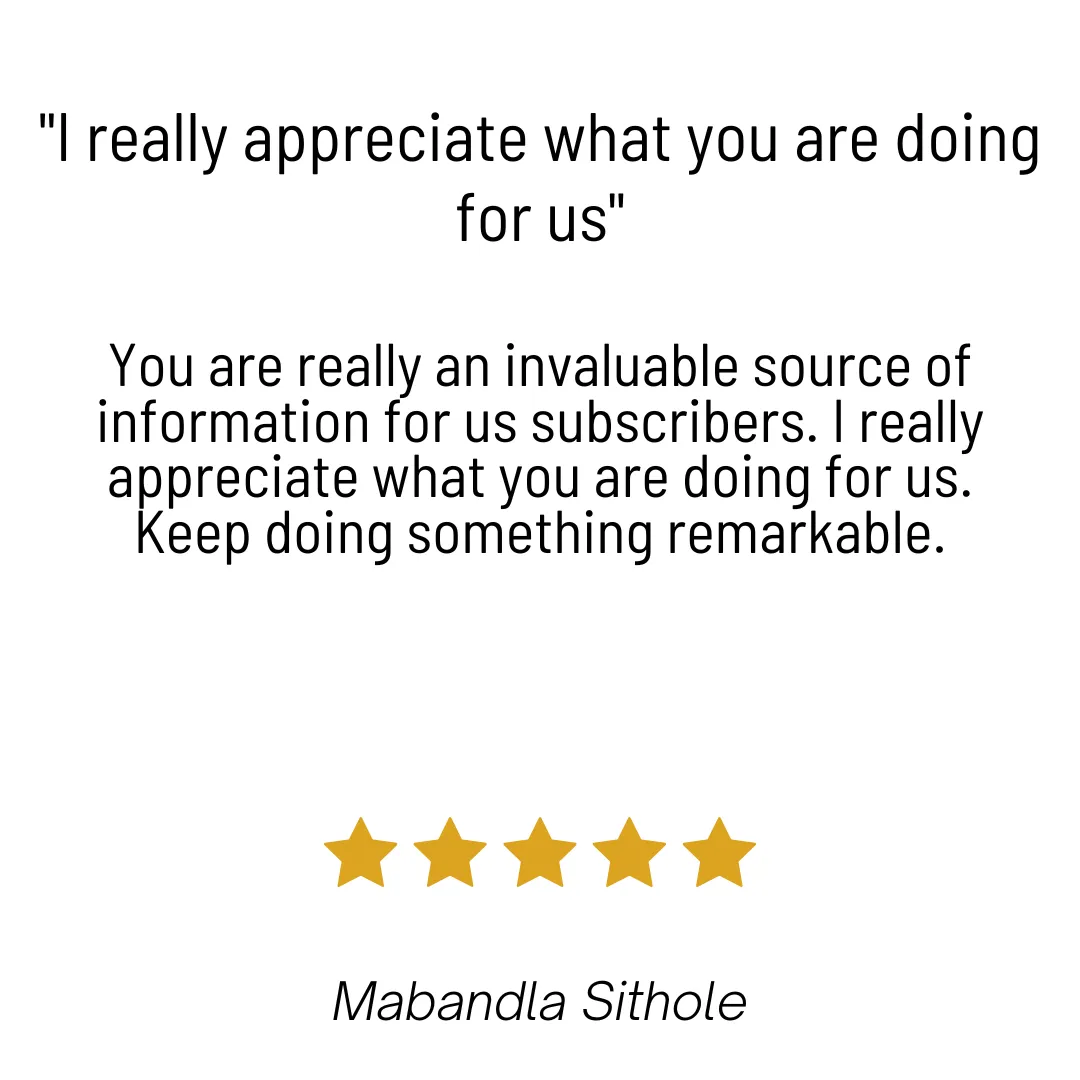 "I really appreciate what you are doing for us"

You are really an invaluable source of information for us subscribers. I really appreciate what you are doing for us. Keep doing something remarkable.

Mabandla Sithole