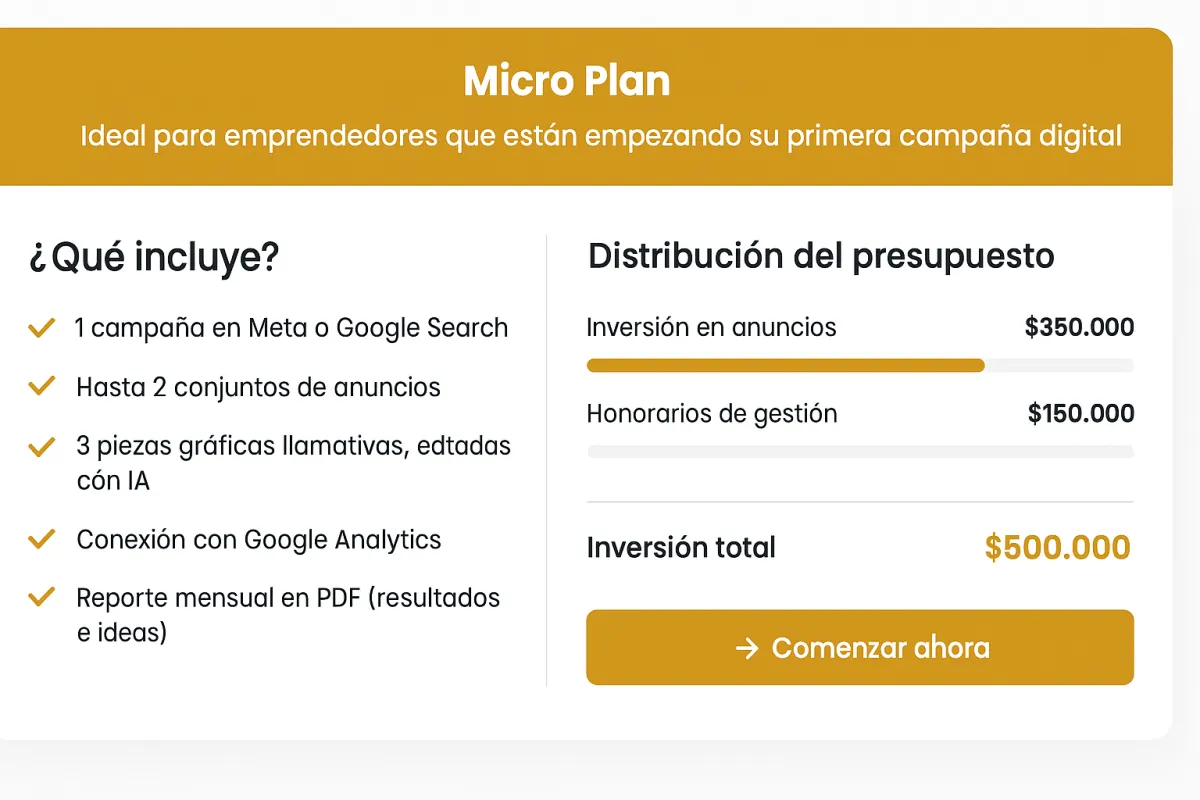 Micro Plan

Ideal para emprendedores que están empezando su primera campaña digital

¿Qué incluye?

✓ 1 campaña en Meta o Google Search

✓ Hasta 2 conjuntos de anuncios

✓ 3 piezas gráficas llamativas, edtadas cón IA

✓ Conexión con Google Analytics

✓ Reporte mensual en PDF (resultados e ideas)

Distribución del presupuesto

Inversión en anuncios $350.000

Honorarios de gestión $150.000

Inversión total $500.000

→ Comenzar ahora