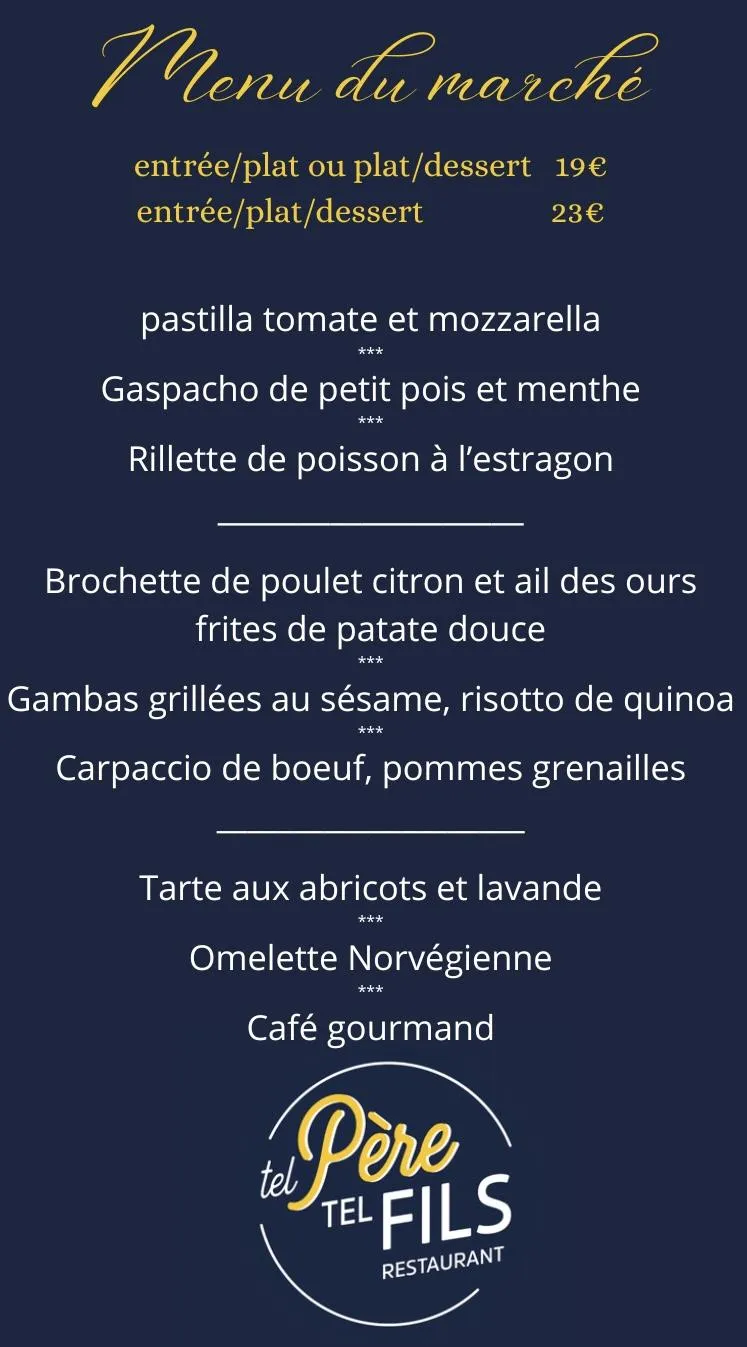 Menu du marché

entrée/plat ou plat/dessert 19€
entrée/plat/dessert 23€

pastilla tomate et mozzarella
***
Gaspacho de petit pois et menthe
***
Rillette de poisson à l'estragon

____

Brochette de poulet citron et ail des ours
frites de patate douce
***
Gambas grillées au sésame, risotto de quinoa
***
Carpaccio de boeuf, pommes grenailles

____

Tarte aux abricots et lavande
***
Omelette Norvégienne
***
Café gourmand

tel Père TEL FILS
RESTAURANT