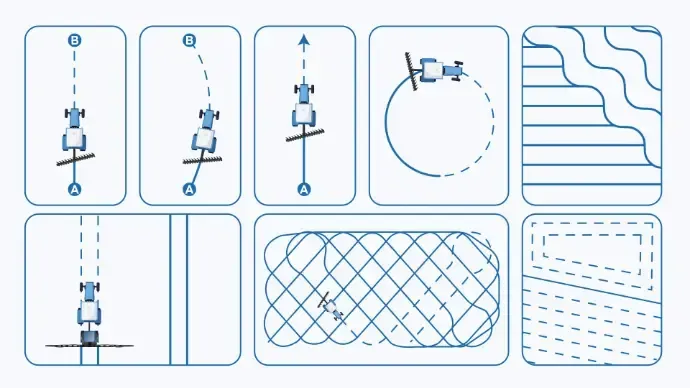 B

A

B

A

A