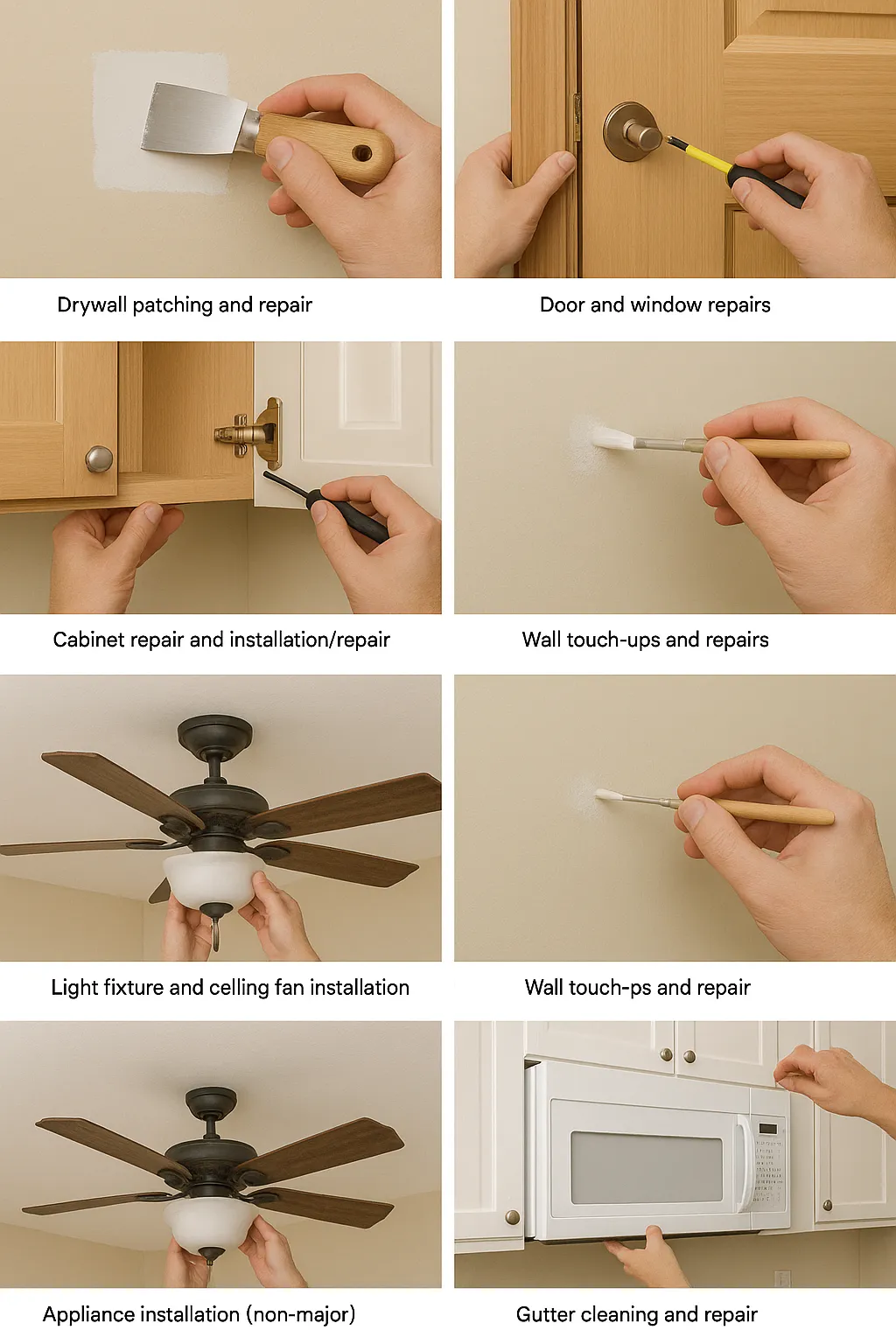 Drywall patching and repair

Door and window repairs

Cabinet repair and installation/repair

Wall touch-ups and repairs

Light fixture and celling fan installation

Wall touch-ps and repair

Appliance installation (non-major)

Gutter cleaning and repair