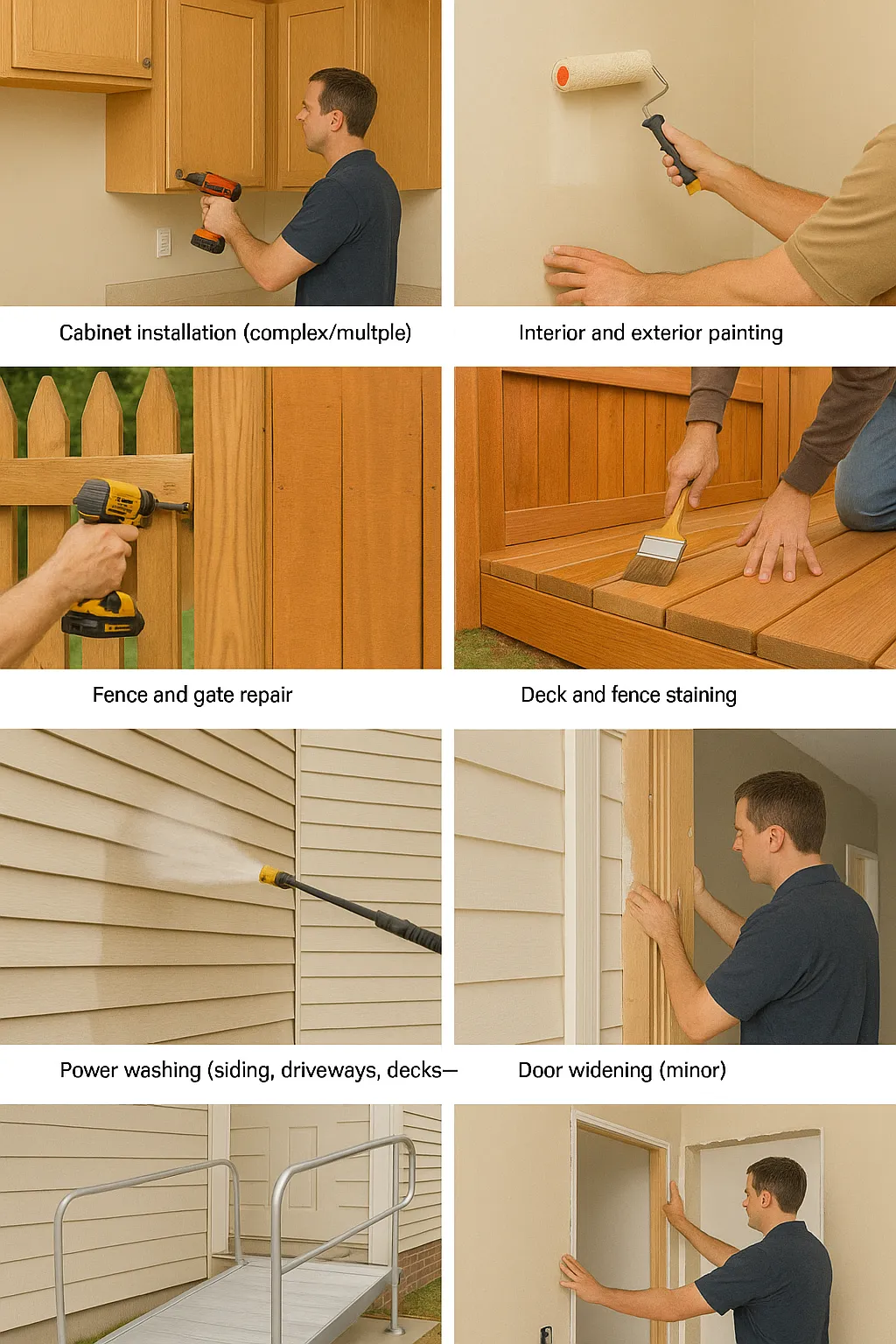 Cabinet installation (complex/multple)

Interior and exterior painting

Fence and gate repair

Deck and fence staining

Power washing (siding, driveways, decks—

Door widening (minor)