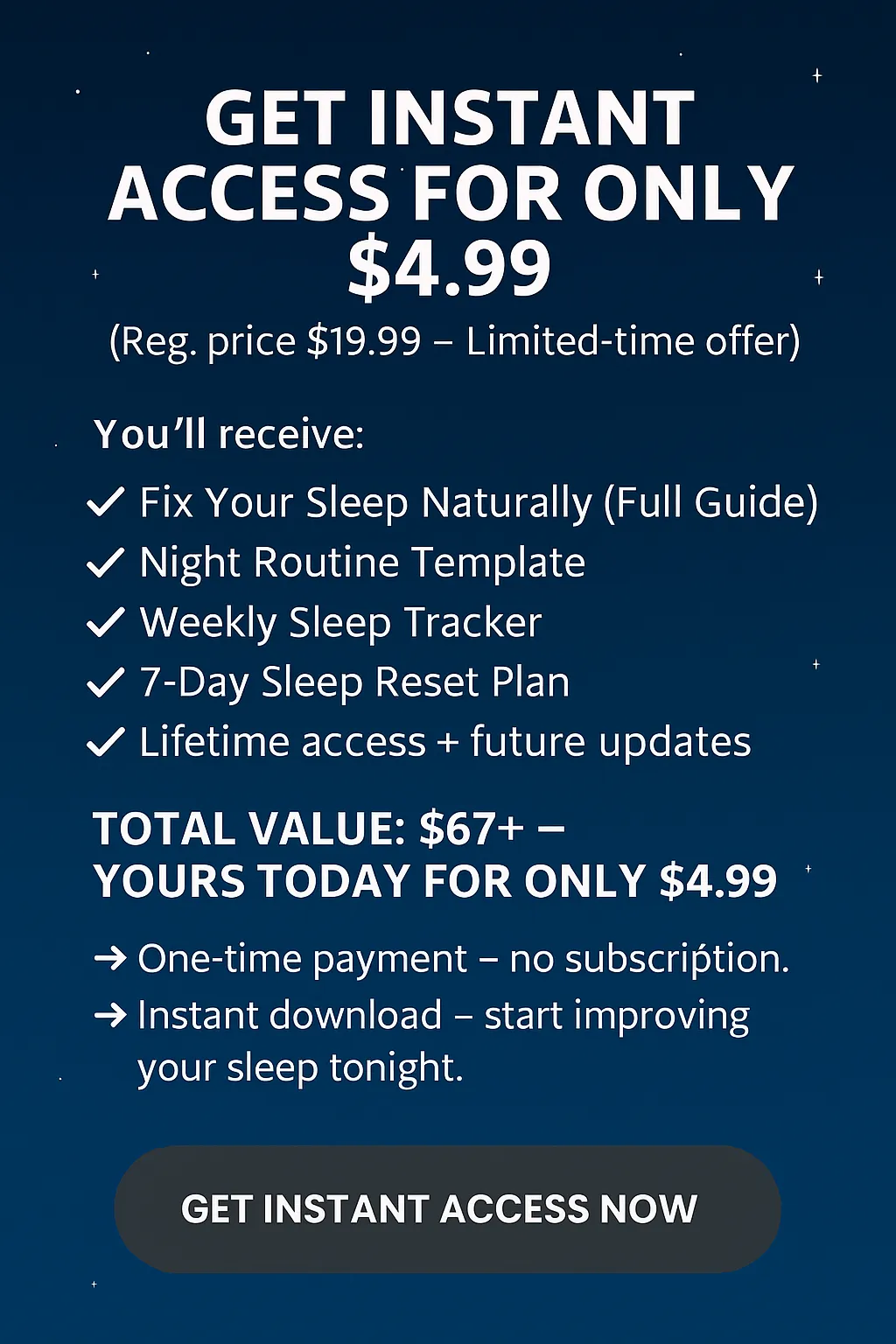 GET INSTANT ACCESS FOR ONLY $4.99

(Reg. price $19.99 – Limited-time offer)

You'll receive:

✓ Fix Your Sleep Naturally (Full Guide)
✓ Night Routine Template
✓ Weekly Sleep Tracker
✓ 7-Day Sleep Reset Plan
✓ Lifetime access + future updates

TOTAL VALUE: $67+ –
YOURS TODAY FOR ONLY $4.99

→ One-time payment – no subscription.
→ Instant download – start improving your sleep tonight.

GET INSTANT ACCESS NOW