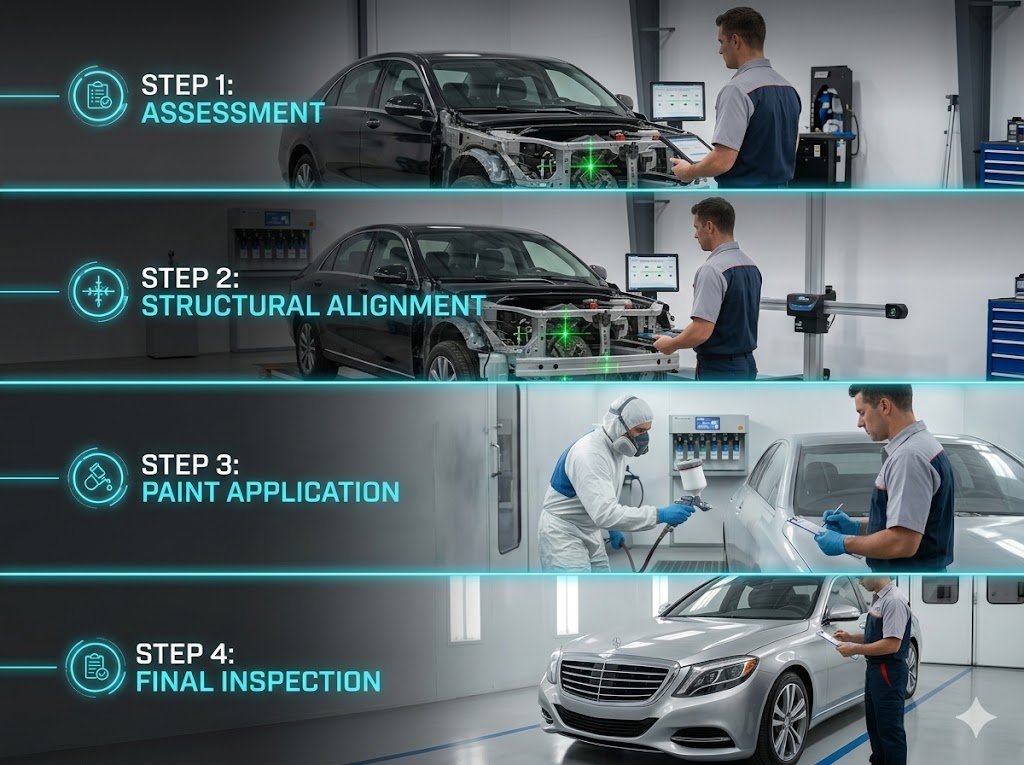 STEP 1:
ASSESSMENT

STEP 2:
STRUCTURAL ALIGNMENT

STEP 3:
PAINT APPLICATION

STEP 4:
FINAL INSPECTION