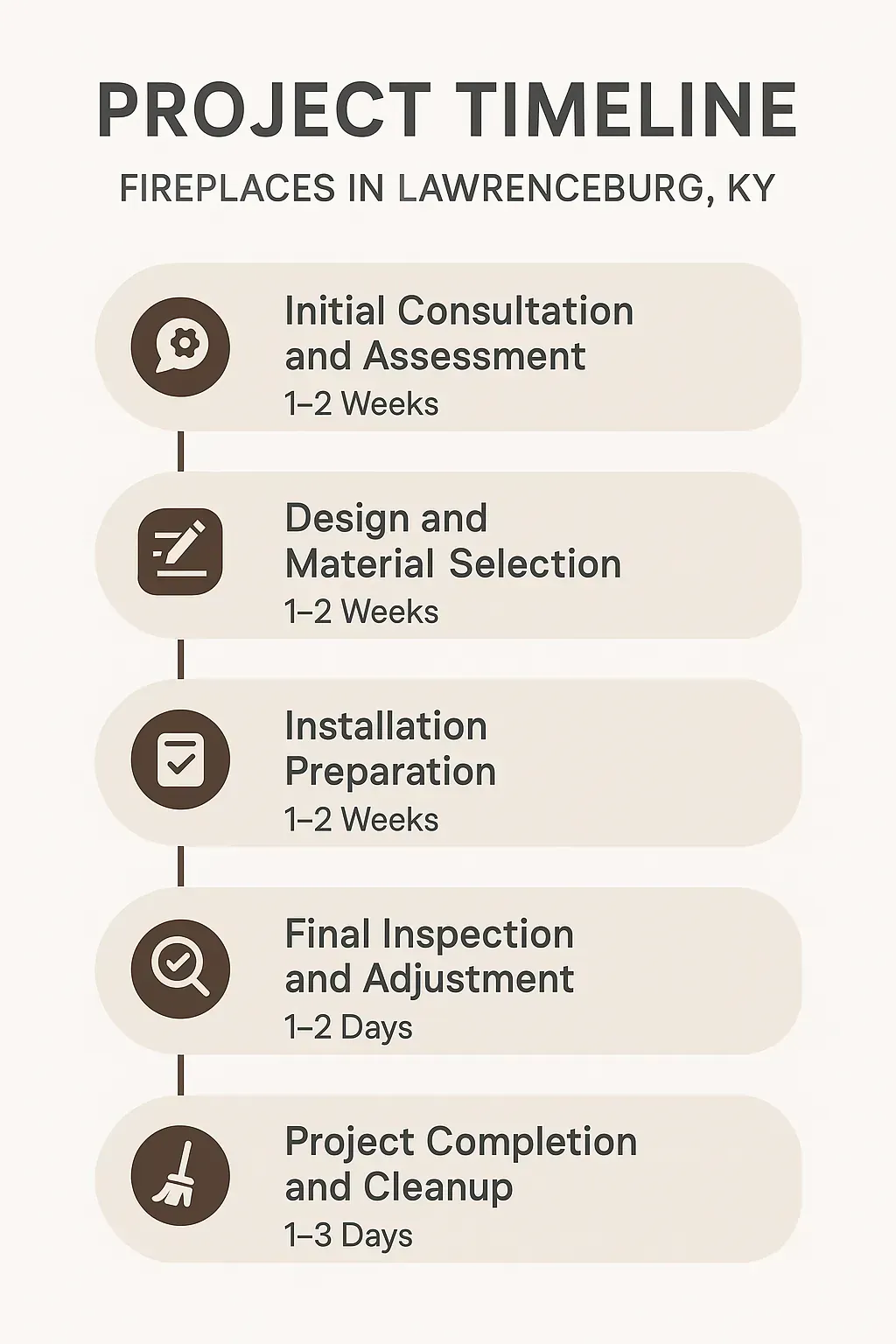 PROJECT TIMELINE

FIREPLACES IN LAWRENCEBURG, KY

Initial Consultation and Assessment
1–2 Weeks

Design and Material Selection
1–2 Weeks

Installation Preparation
1–2 Weeks

Final Inspection and Adjustment
1–2 Days

Project Completion and Cleanup
1–3 Days