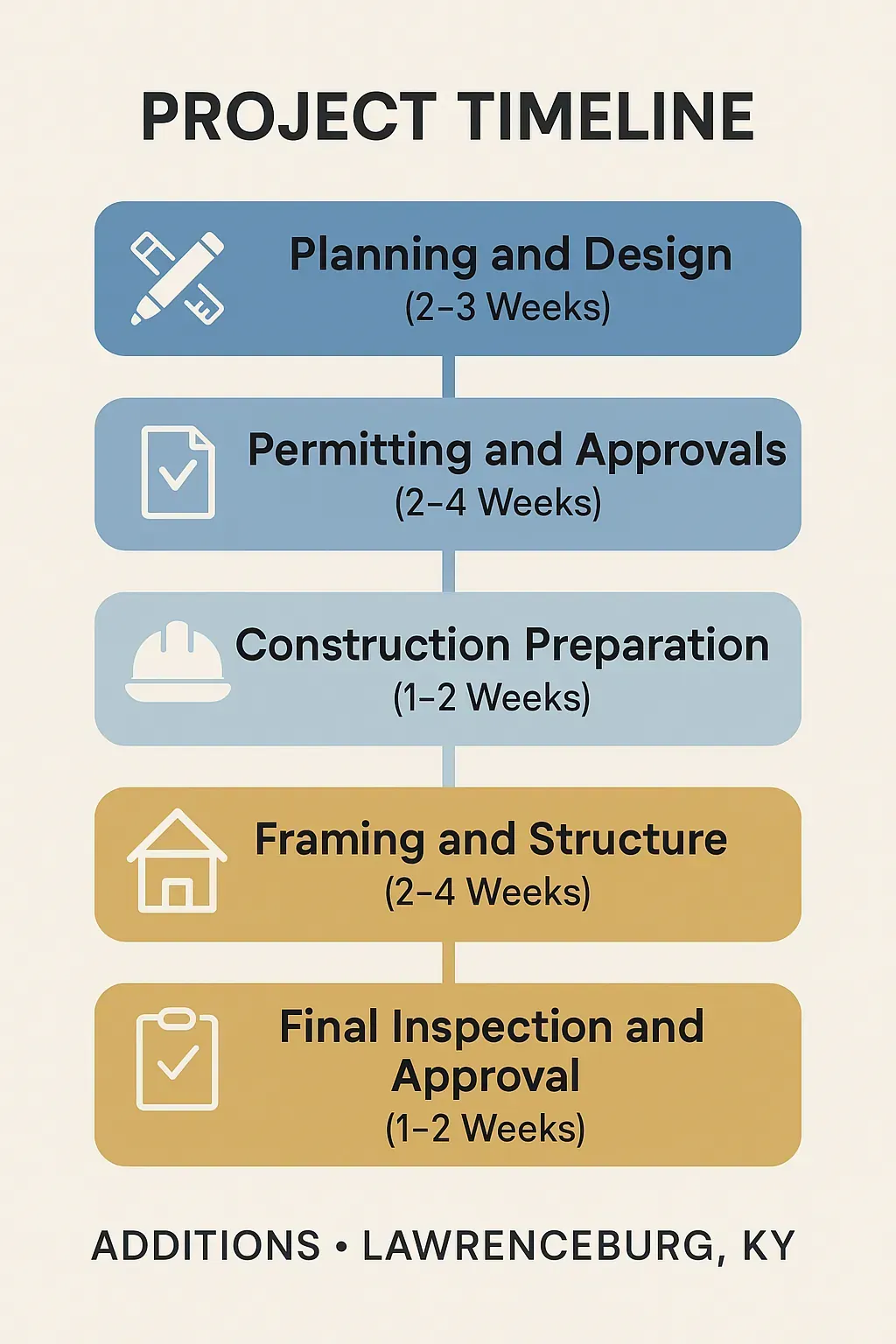 PROJECT TIMELINE

Planning and Design
(2–3 Weeks)

Permitting and Approvals
(2–4 Weeks)

Construction Preparation
(1–2 Weeks)

Framing and Structure
(2–4 Weeks)

Final Inspection and Approval
(1–2 Weeks)

ADDITIONS • LAWRENCEBURG, KY