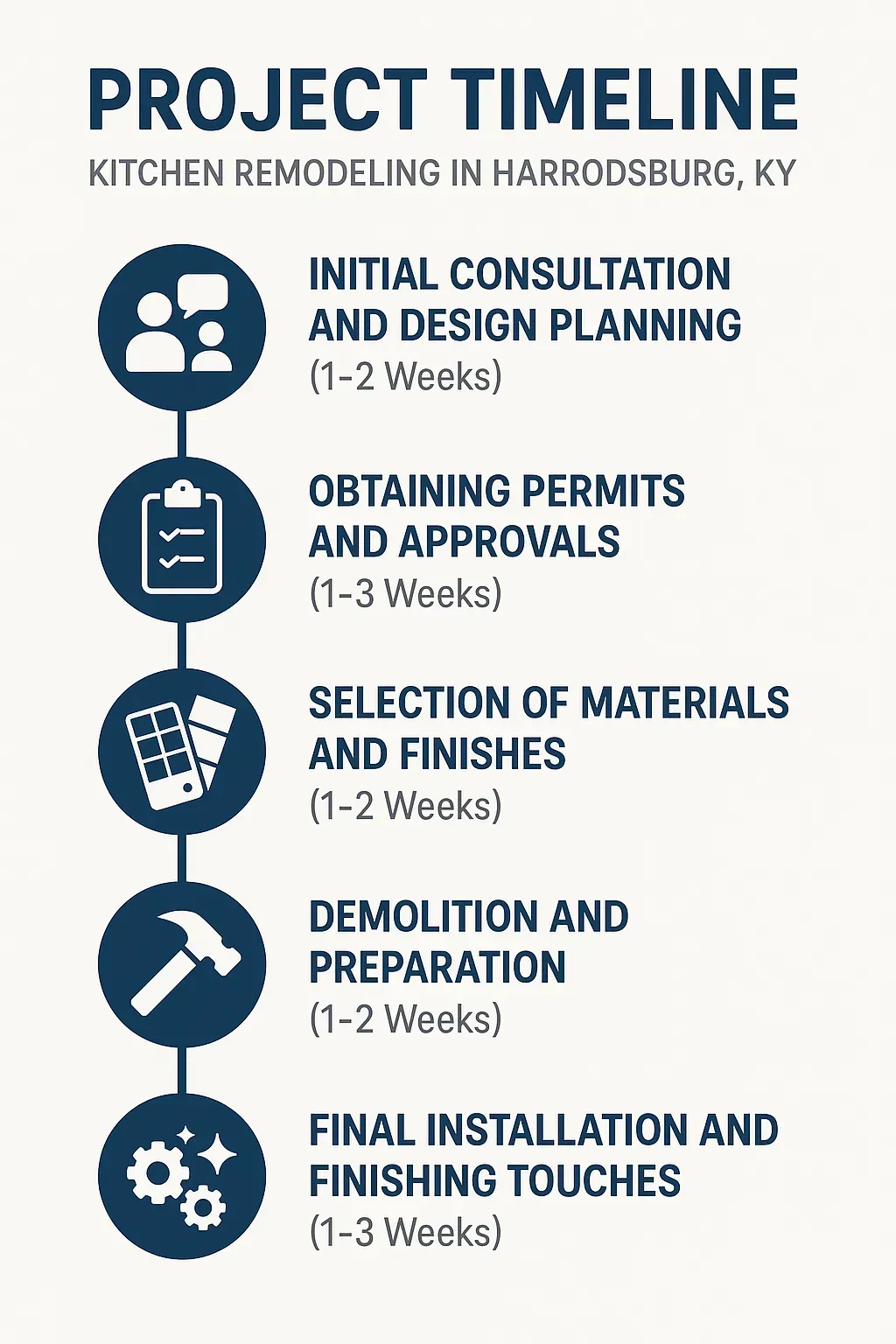 PROJECT TIMELINE

KITCHEN REMODELING IN HARRODSBURG, KY

INITIAL CONSULTATION AND DESIGN PLANNING
(1-2 Weeks)

OBTAINING PERMITS AND APPROVALS
(1-3 Weeks)

SELECTION OF MATERIALS AND FINISHES
(1-2 Weeks)

DEMOLITION AND PREPARATION
(1-2 Weeks)

FINAL INSTALLATION AND FINISHING TOUCHES
(1-3 Weeks)