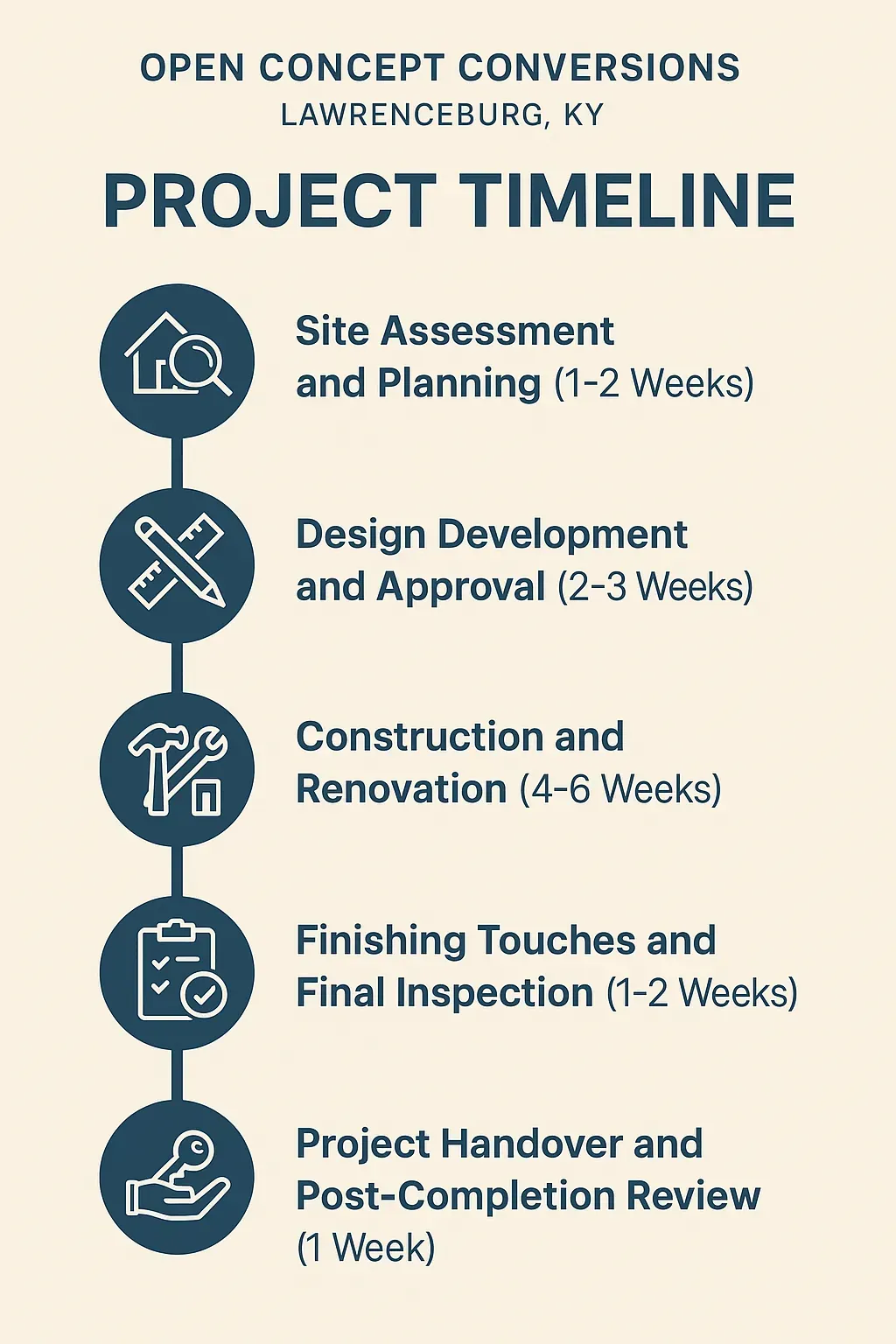 OPEN CONCEPT CONVERSIONS
LAWRENCEBURG, KY

PROJECT TIMELINE

Site Assessment and Planning (1-2 Weeks)

Design Development and Approval (2-3 Weeks)

Construction and Renovation (4-6 Weeks)

Finishing Touches and Final Inspection (1-2 Weeks)

Project Handover and Post-Completion Review (1 Week)