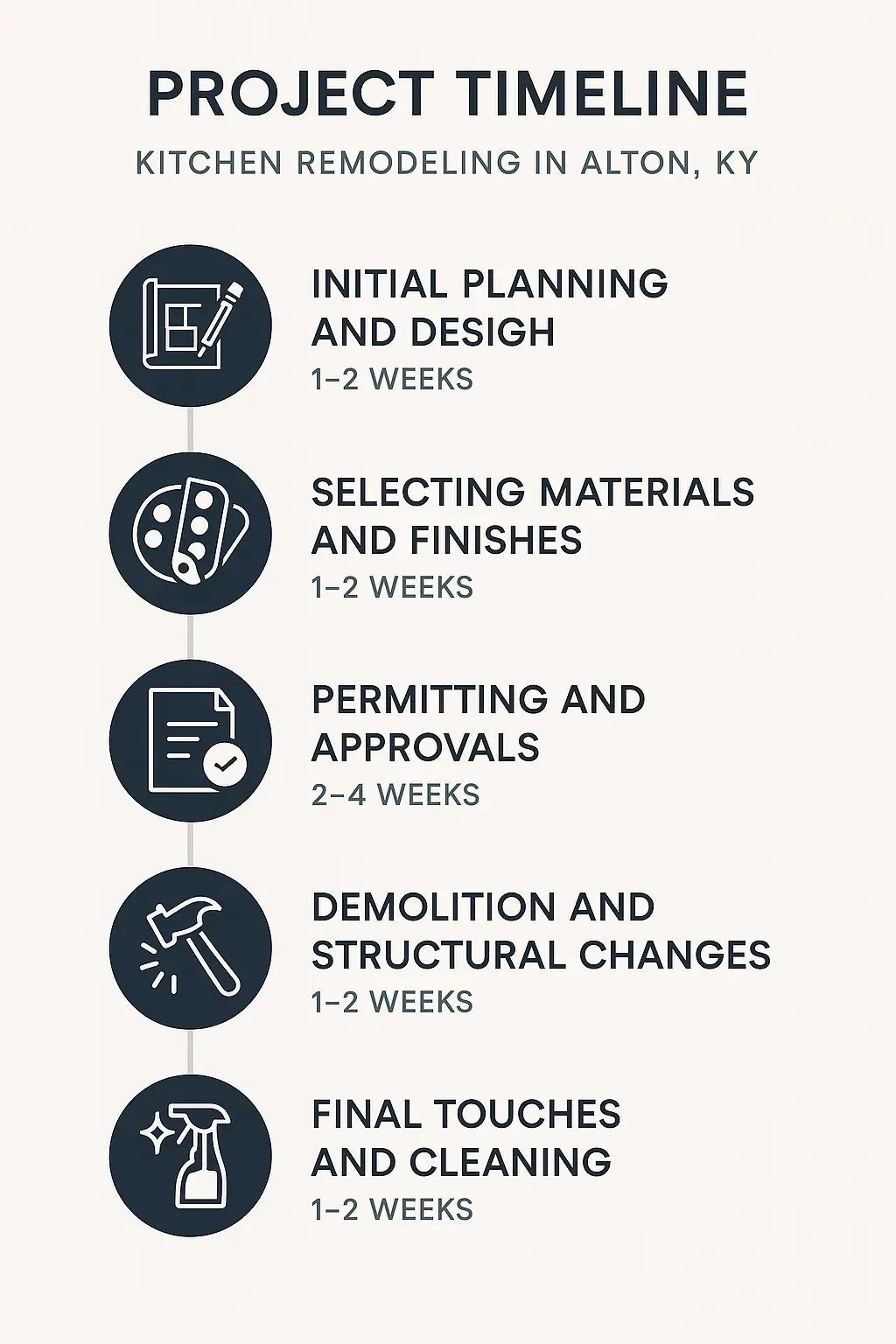 PROJECT TIMELINE

KITCHEN REMODELING IN ALTON, KY

INITIAL PLANNING AND DESIGH
1–2 WEEKS

SELECTING MATERIALS AND FINISHES
1–2 WEEKS

PERMITTING AND APPROVALS
2–4 WEEKS

DEMOLITION AND STRUCTURAL CHANGES
1–2 WEEKS

FINAL TOUCHES AND CLEANING
1–2 WEEKS