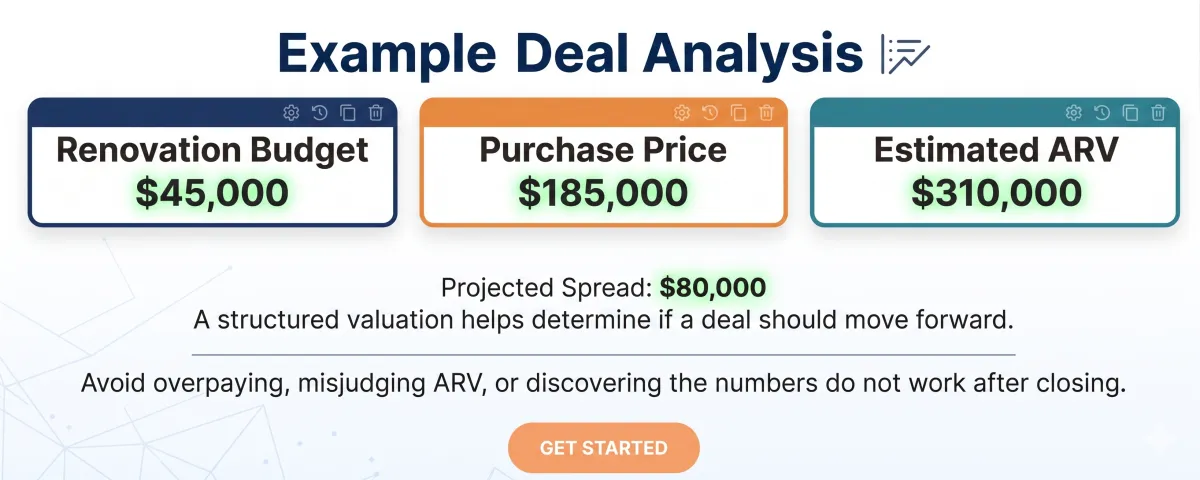 Example Deal Analysis

Renovation Budget
$45,000

Purchase Price
$185,000

Estimated ARV
$310,000

Projected Spread: $80,000
A structured valuation helps determine if a deal should move forward.

Avoid overpaying, misjudging ARV, or discovering the numbers do not work after closing.

GET STARTED