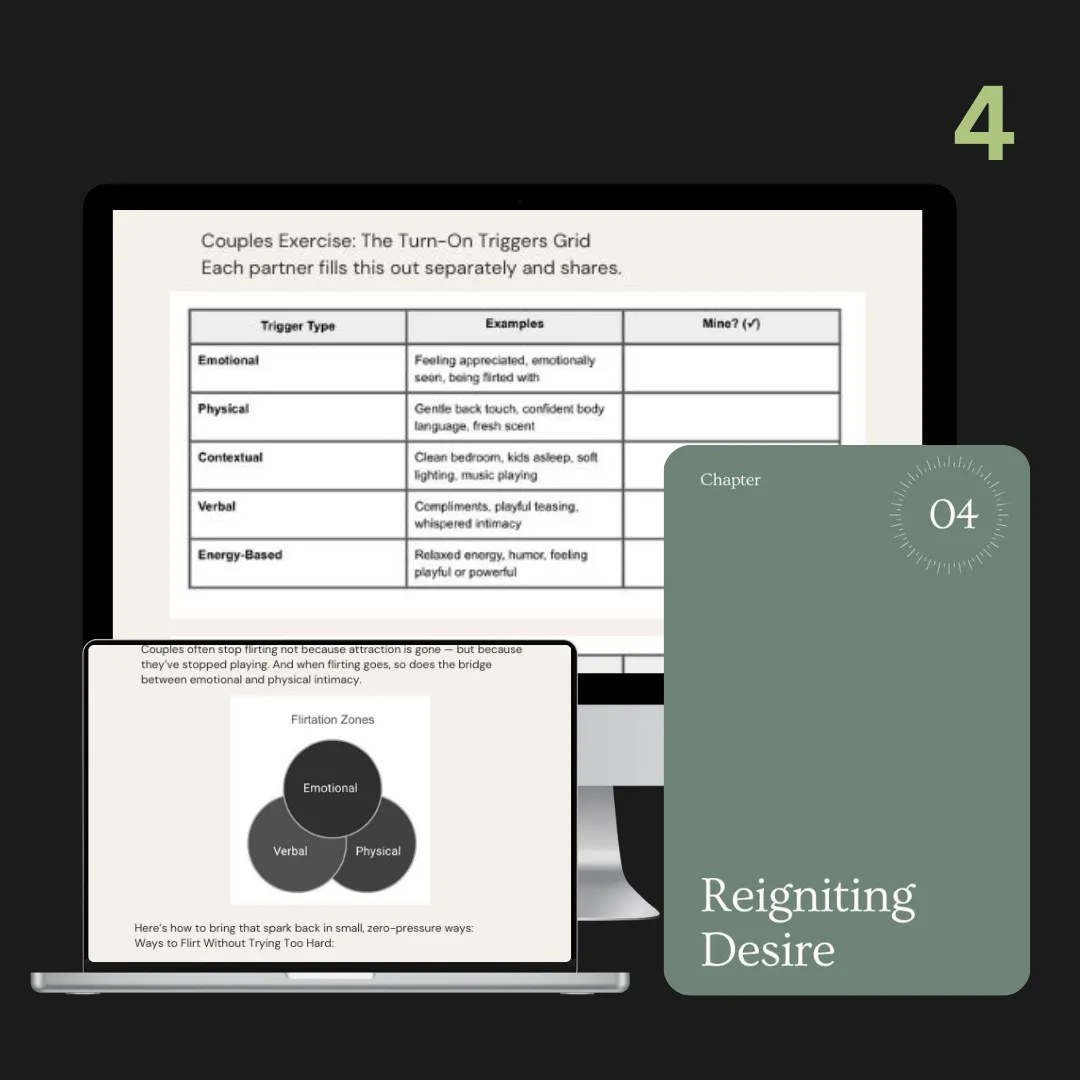 4

Couples Exercise: The Turn-On Triggers Grid
Each partner fills this out separately and shares.

| Trigger Type | Examples | Mine? (✓) |
|---|---|---|
| Emotional | Feeling appreciated, emotionally seen, being flirted with | |
| Physical | Gentle back touch, confident body language, fresh scent | |
| Contextual | Clean bedroom, kids asleep, soft lighting, music playing | |
| Verbal | Compliments, playful teasing, whispered intimacy | |
| Energy-Based | Relaxed energy, humor, feeling playful or powerful | |

Couples often stop flirting not because attraction is gone — but because they've stopped playing. And when flirting goes, so does the bridge between emotional and physical intimacy.

Flirtation Zones

Emotional

Verbal

Physical

Here's how to bring that spark back in small, zero-pressure ways:
Ways to Flirt Without Trying Too Hard:

Chapter

04

Reigniting Desire