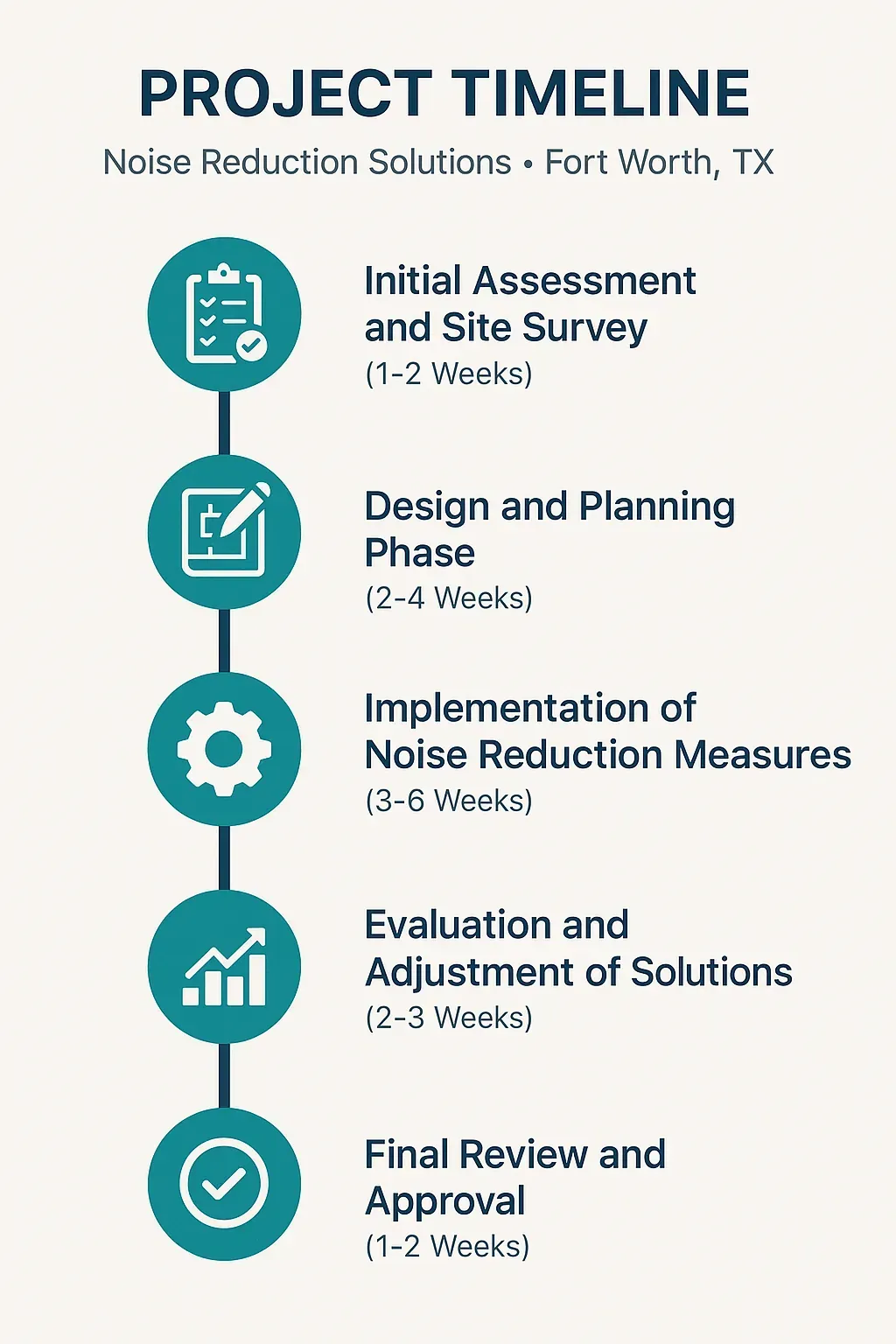 PROJECT TIMELINE

Noise Reduction Solutions • Fort Worth, TX

Initial Assessment and Site Survey
(1-2 Weeks)

Design and Planning Phase
(2-4 Weeks)

Implementation of Noise Reduction Measures
(3-6 Weeks)

Evaluation and Adjustment of Solutions
(2-3 Weeks)

Final Review and Approval
(1-2 Weeks)